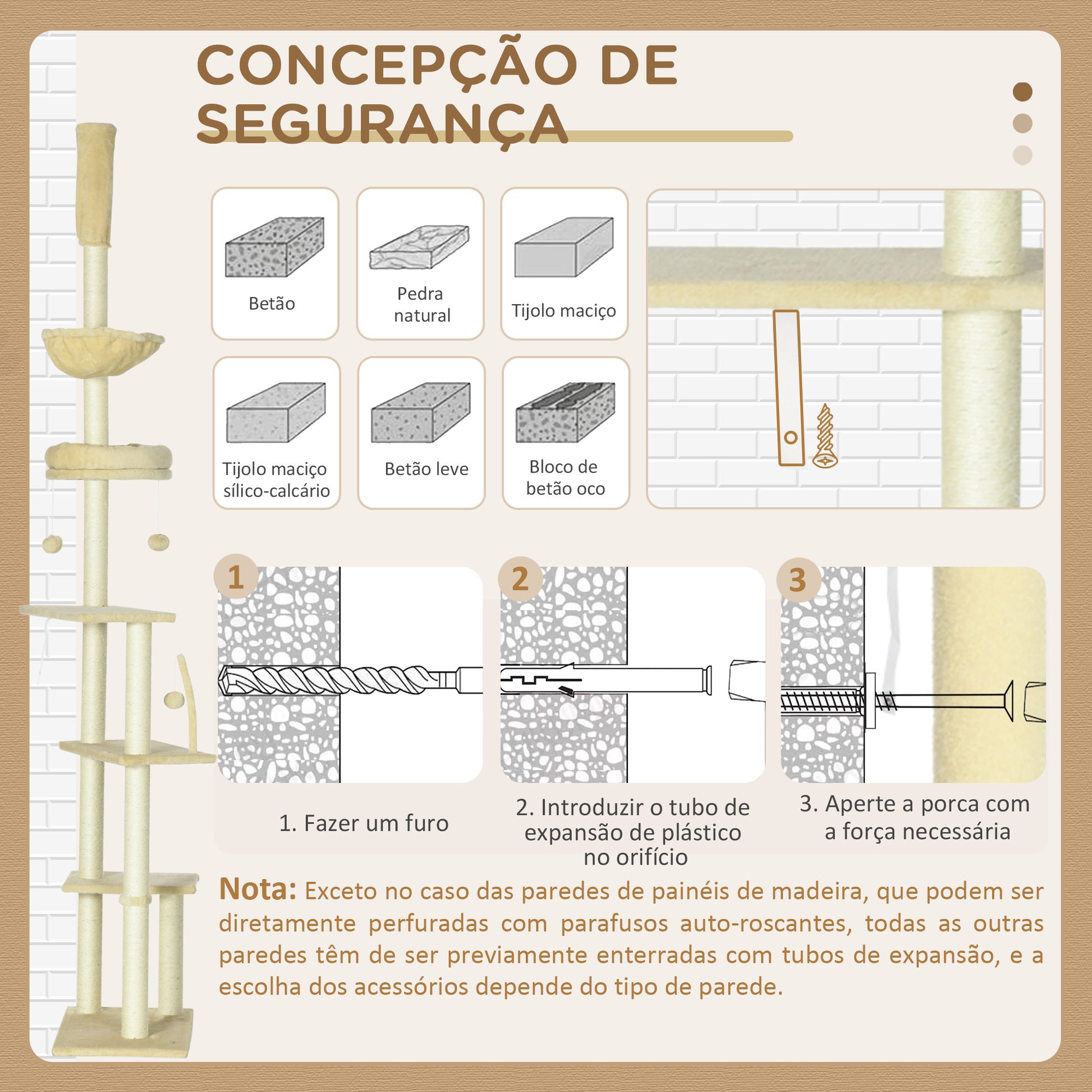 CONCEPÇÃO DE SEGURANÇA

Betão

Pedra natural

Tijolo maciço

Tijolo maciço sílico-calcário

Betão leve

Bloco de betão oco

1

2

3

1. Fazer um furo

2. Introduzir o tubo de expansão de plástico no orifício

3. Aperte a porca com a força necessária

Nota: Exceto no caso das paredes de painéis de madeira, que podem ser diretamente perfuradas com parafusos auto-roscantes, todas as outras paredes têm de ser previamente enterradas com tubos de expansão, e a escolha dos acessórios depende do tipo de parede.