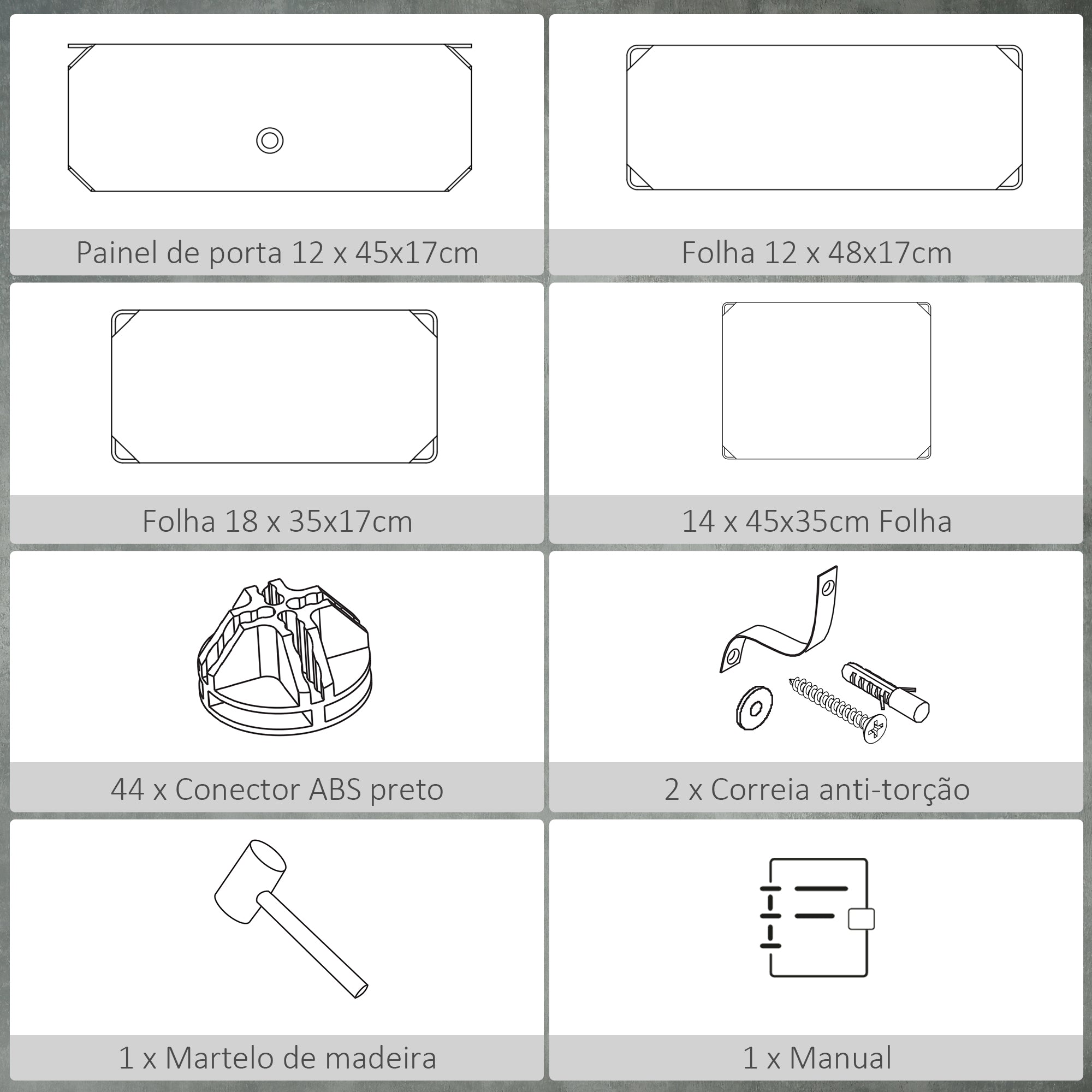 Painel de porta 12 x 45x17cm

Folha 12 x 48x17cm

Folha 18 x 35x17cm

14 x 45x35cm Folha

44 x Conector ABS preto

2 x Correia anti-torção

1 x Martelo de madeira

1 x Manual