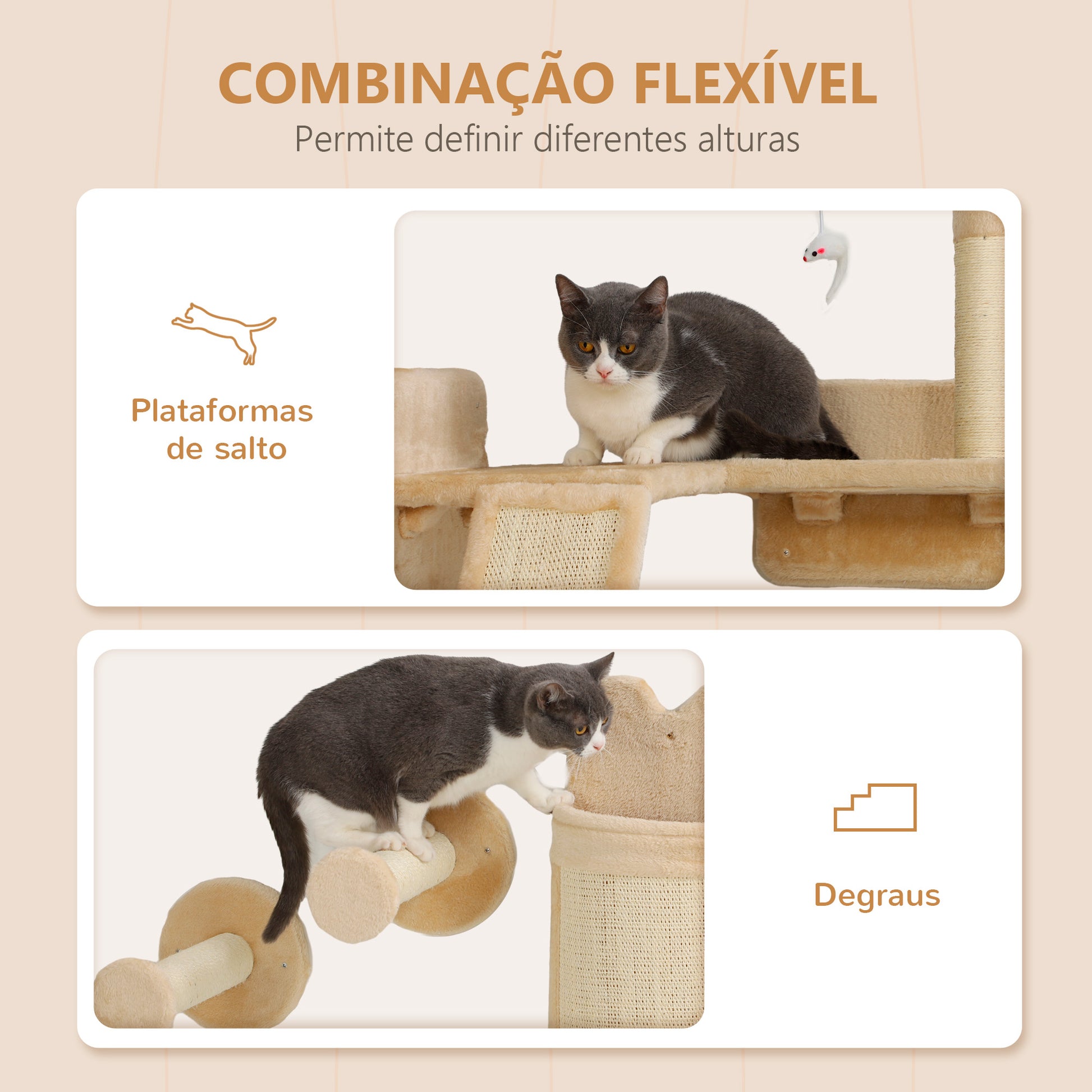 COMBINAÇÃO FLEXÍVEL
Permite definir diferentes alturas

Plataformas de salto

Degraus