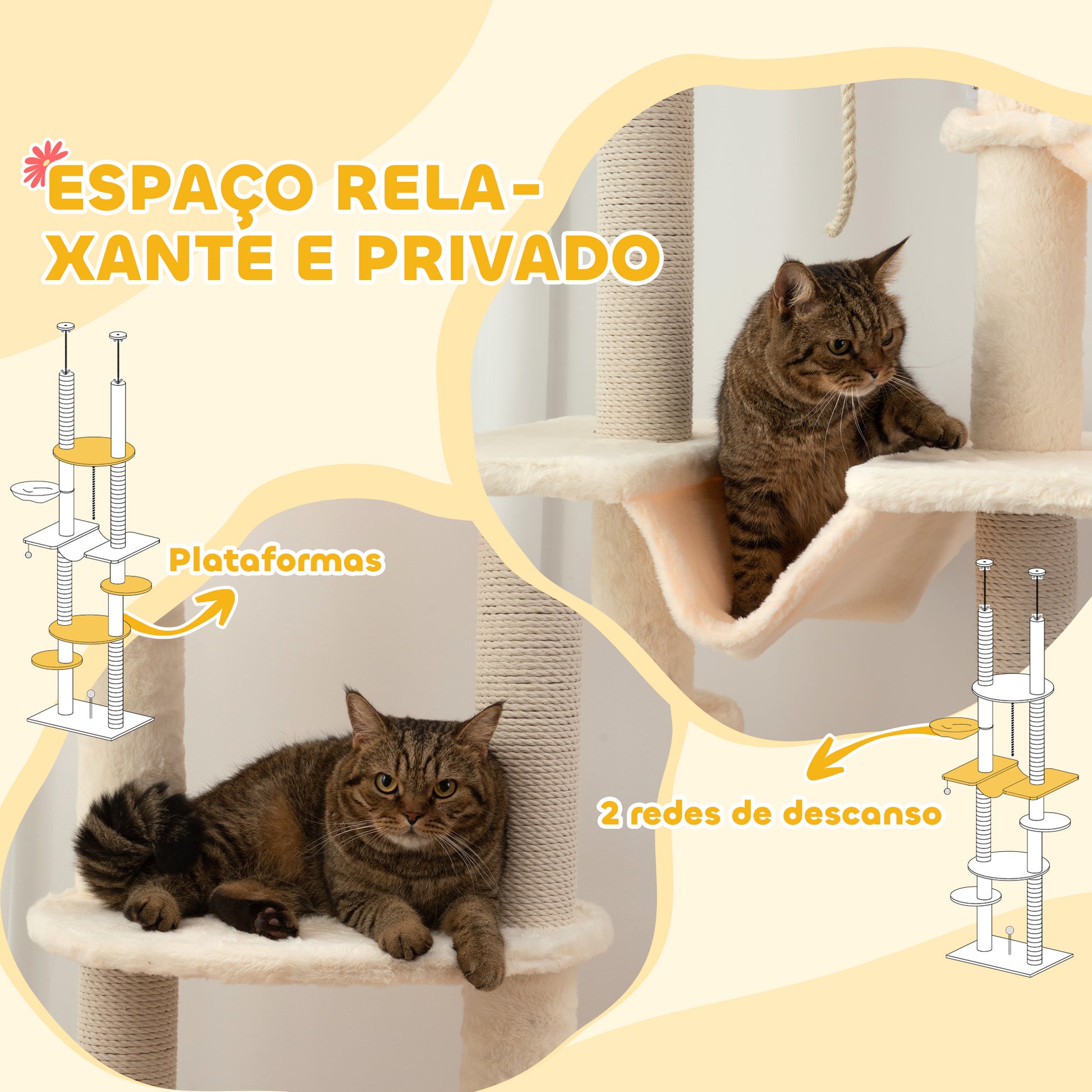 ESPAÇO RELAXANTE E PRIVADO

Plataformas

2 redes de descanso