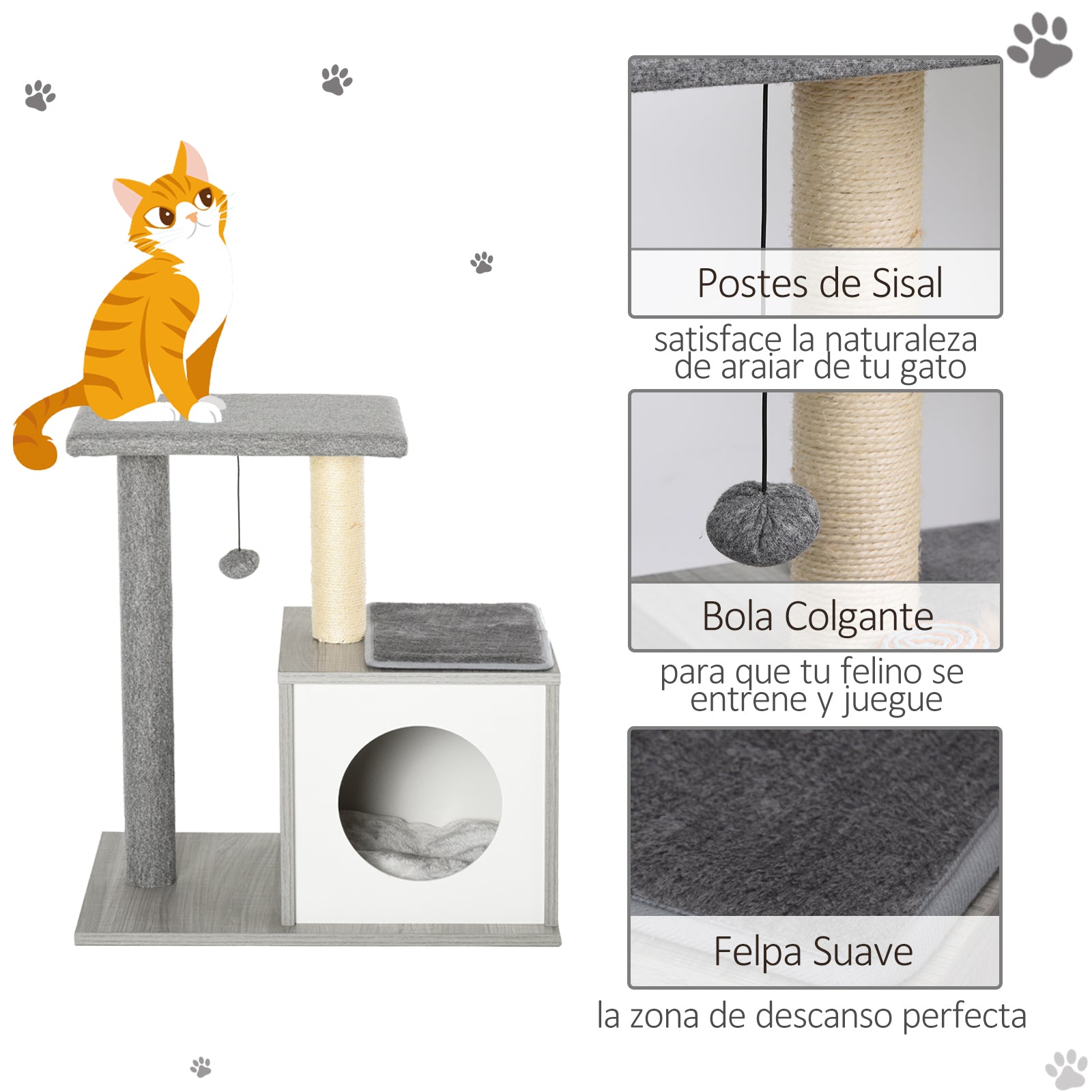 Postes de Sisal

satisface la naturaleza de araiar de tu gato

Bola Colgante

para que tu felino se entrene y juegue

Felpa Suave

la zona de descanso perfecta