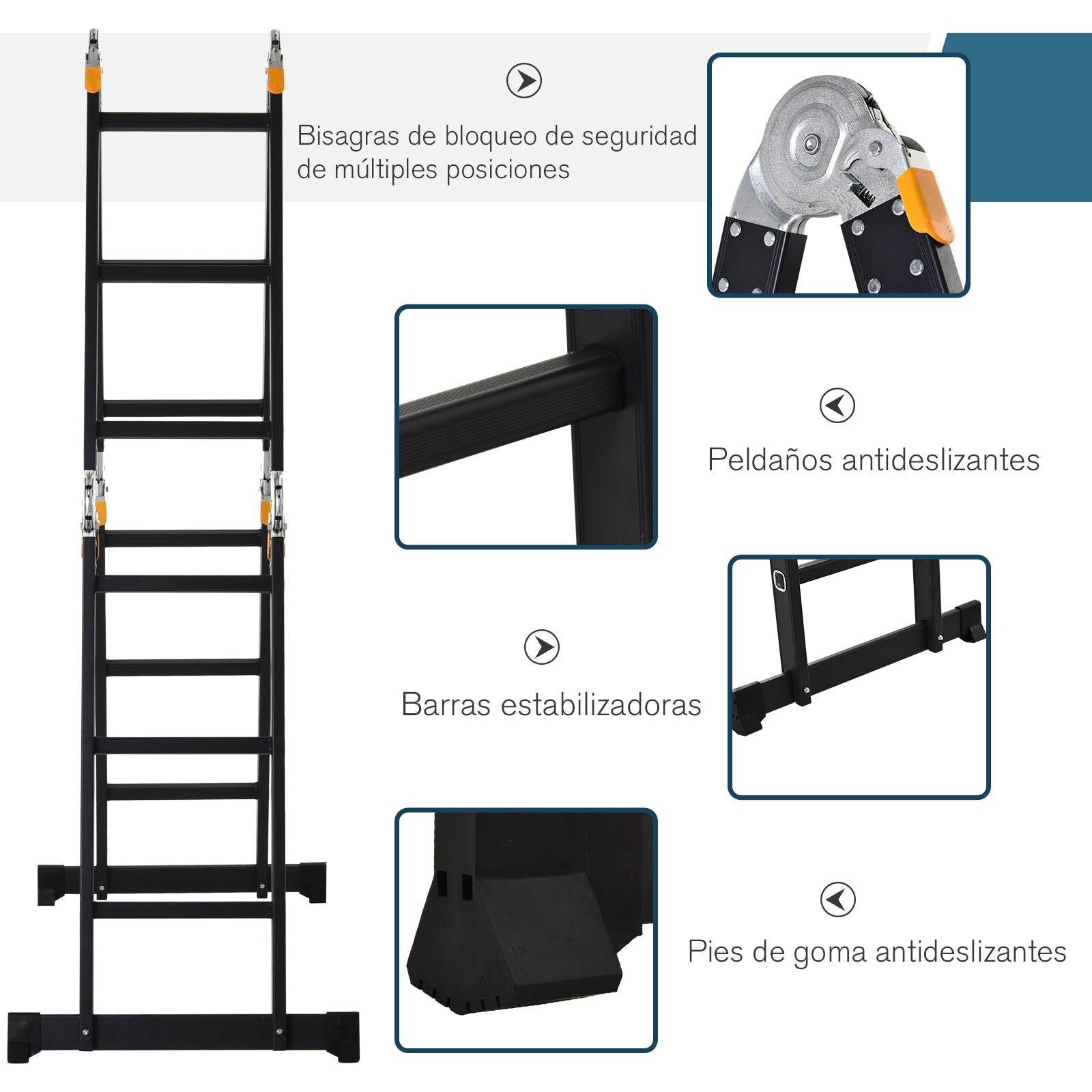 Bisagras de bloqueo de seguridad de múltiples posiciones

Peldaños antideslizantes

Barras estabilizadoras

Pies de goma antideslizantes