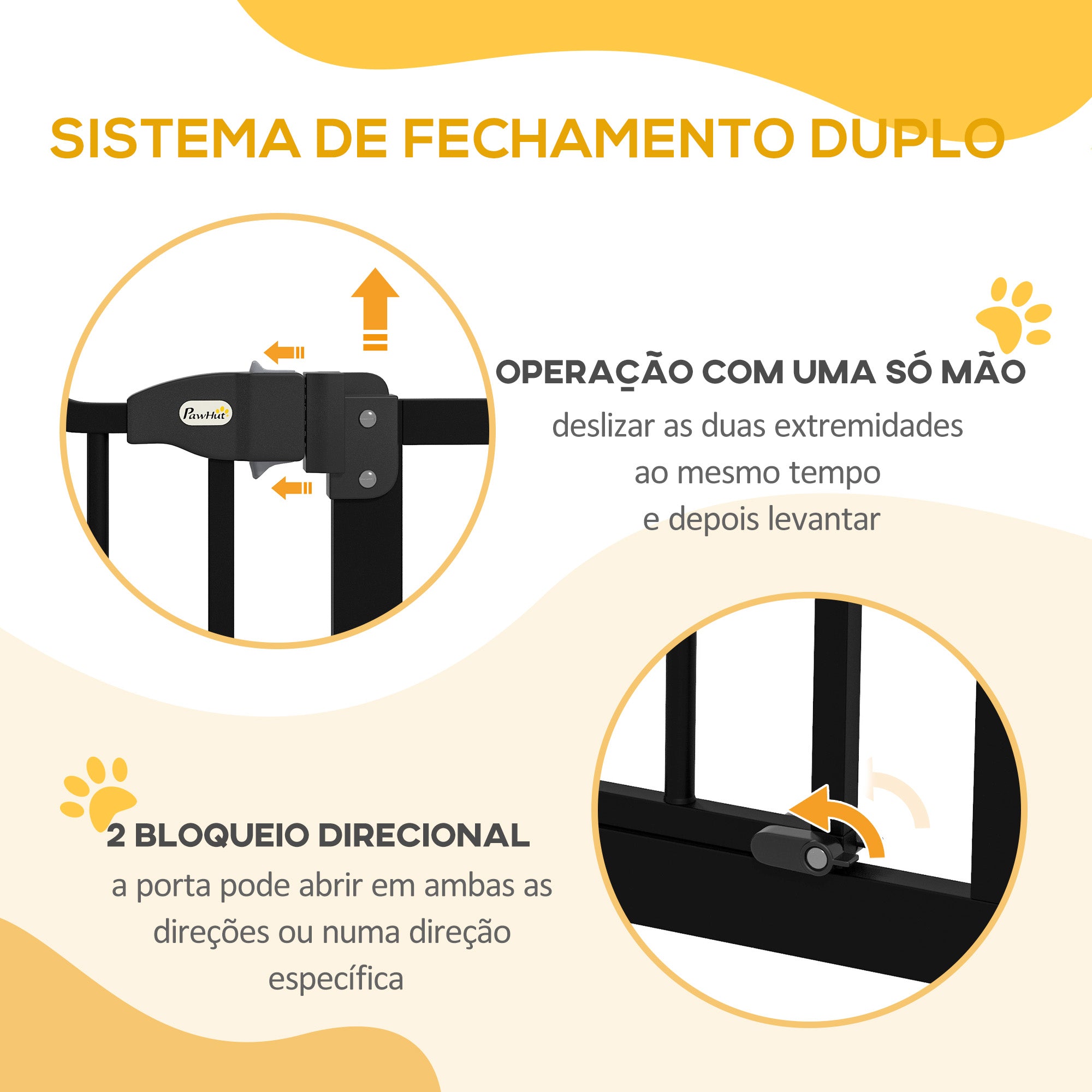 SISTEMA DE FECHAMENTO DUPLO

PawHut

OPERAÇÃO COM UMA SÓ MÃO
deslizar as duas extremidades ao mesmo tempo e depois levantar

2 BLOQUEIO DIRECIONAL
a porta pode abrir em ambas as direções ou numa direção específica