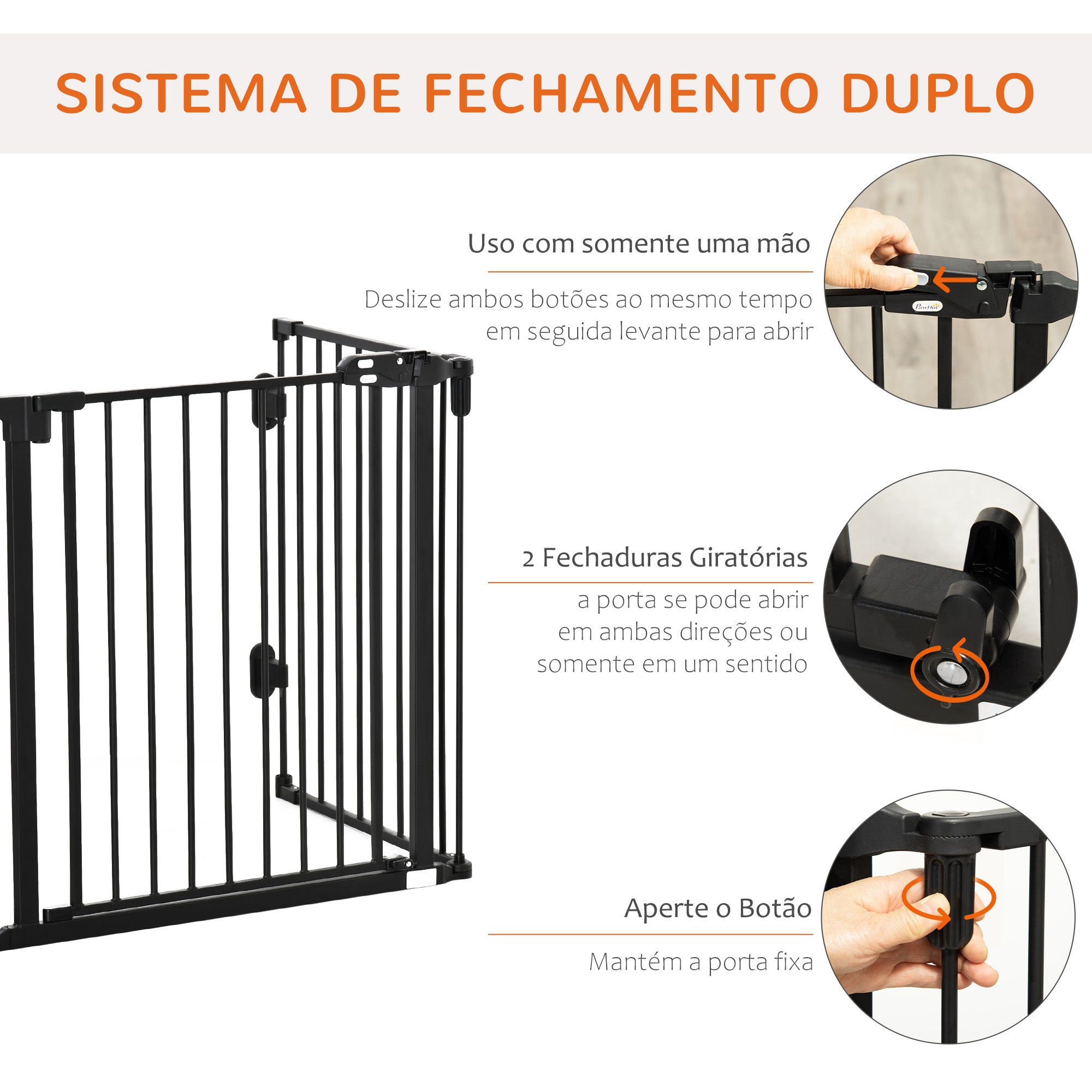 SISTEMA DE FECHAMENTO DUPLO

Uso com somente uma mão

Deslize ambos botões ao mesmo tempo em seguida levante para abrir

PawHut

2 Fechaduras Giratórias

a porta se pode abrir em ambas direções ou somente em um sentido

Aperte o Botão

Mantém a porta fixa