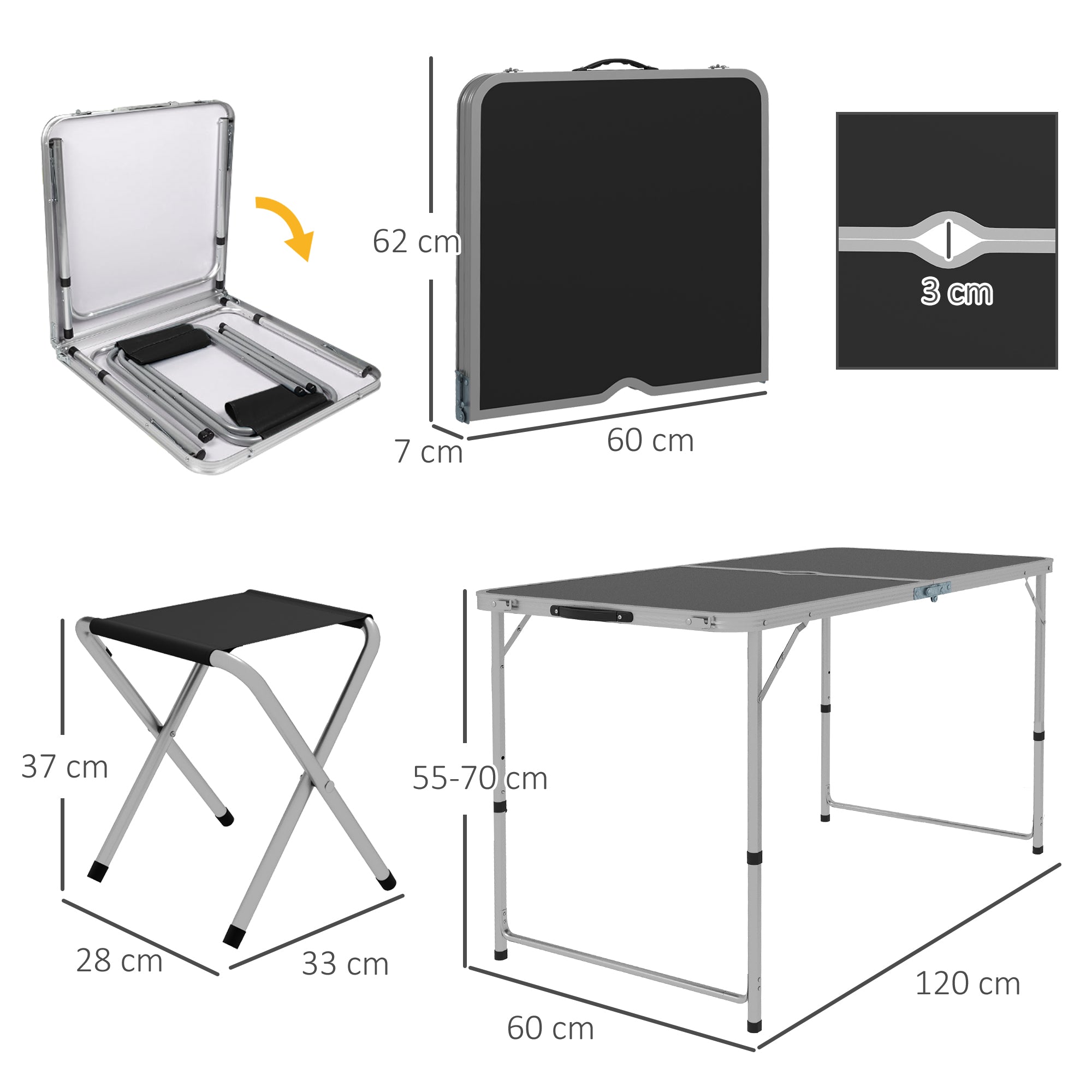 62 cm

7 cm

60 cm

3 cm

37 cm

28 cm

33 cm

55-70 cm

60 cm

120 cm