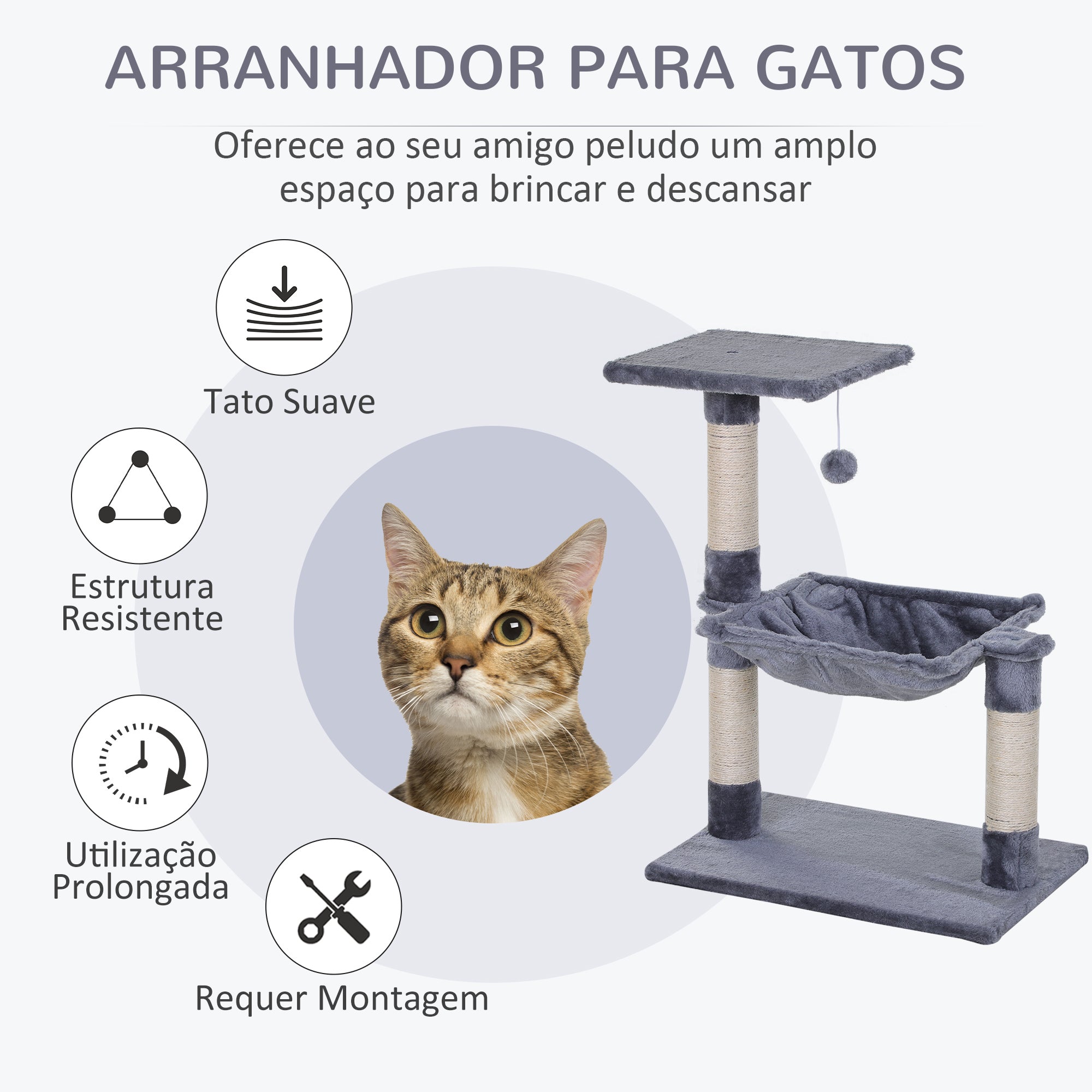 ARRANHADOR PARA GATOS

Oferece ao seu amigo peludo um amplo espaço para brincar e descansar

Tato Suave

Estrutura Resistente

Utilização Prolongada

Requer Montagem