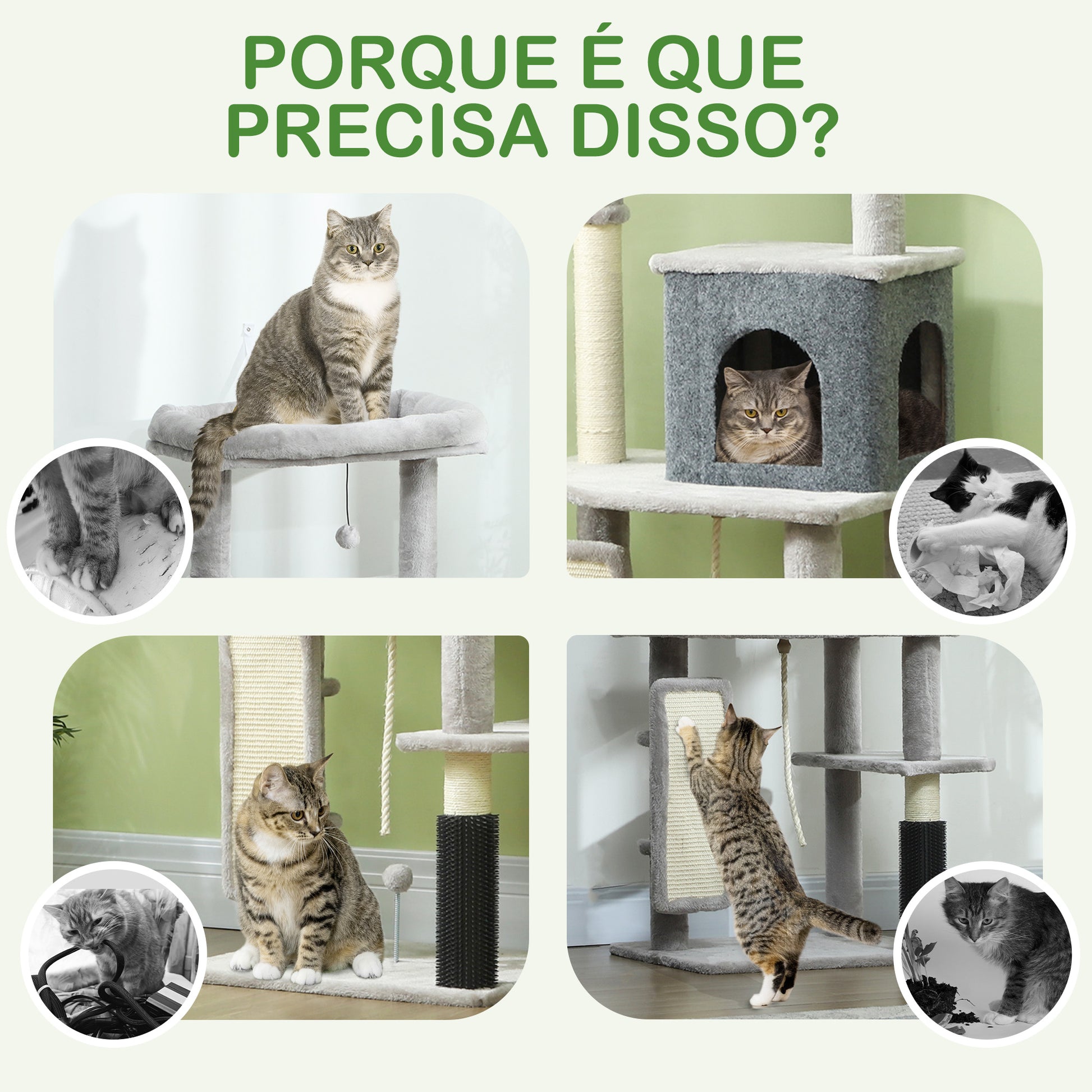 PORQUE É QUE PRECISA DISSO?