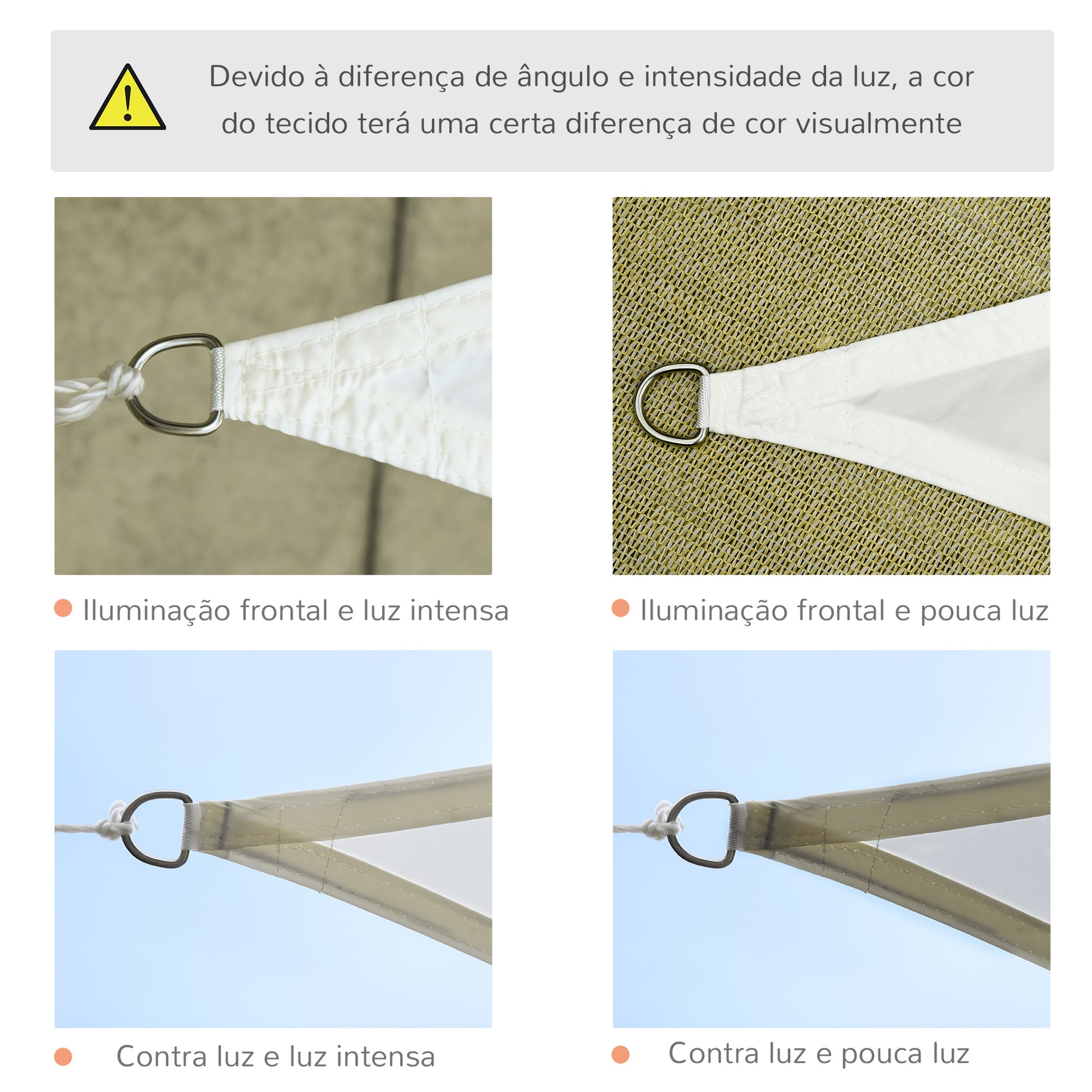 Devido à diferença de ângulo e intensidade da luz, a cor do tecido terá uma certa diferença de cor visualmente

Iluminação frontal e luz intensa

Iluminação frontal e pouca luz

Contra luz e luz intensa

Contra luz e pouca luz