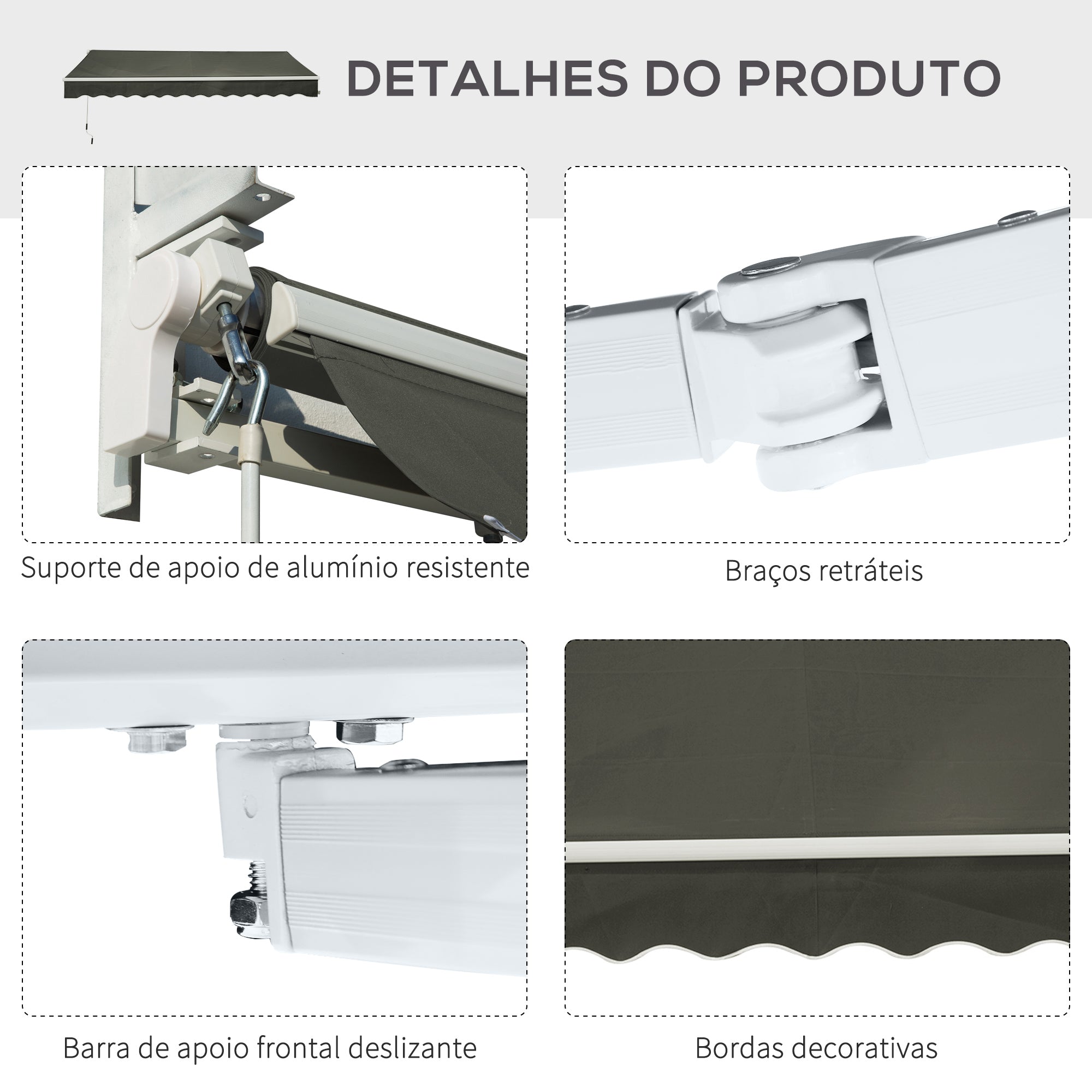 DETALHES DO PRODUTO

Suporte de apoio de alumínio resistente

Braços retráteis

Barra de apoio frontal deslizante

Bordas decorativas