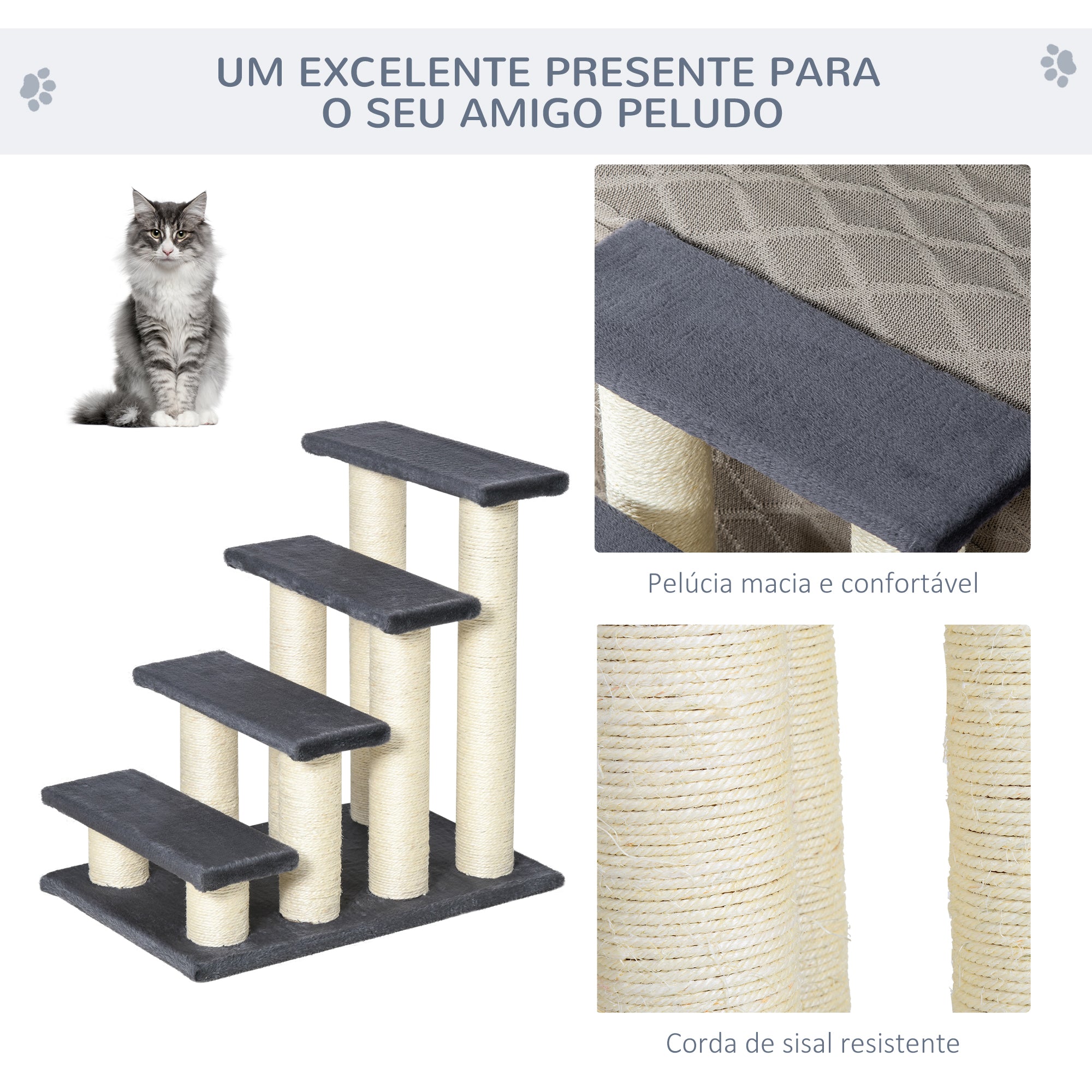 UM EXCELENTE PRESENTE PARA O SEU AMIGO PELUDO

Pelúcia macia e confortável

Corda de sisal resistente