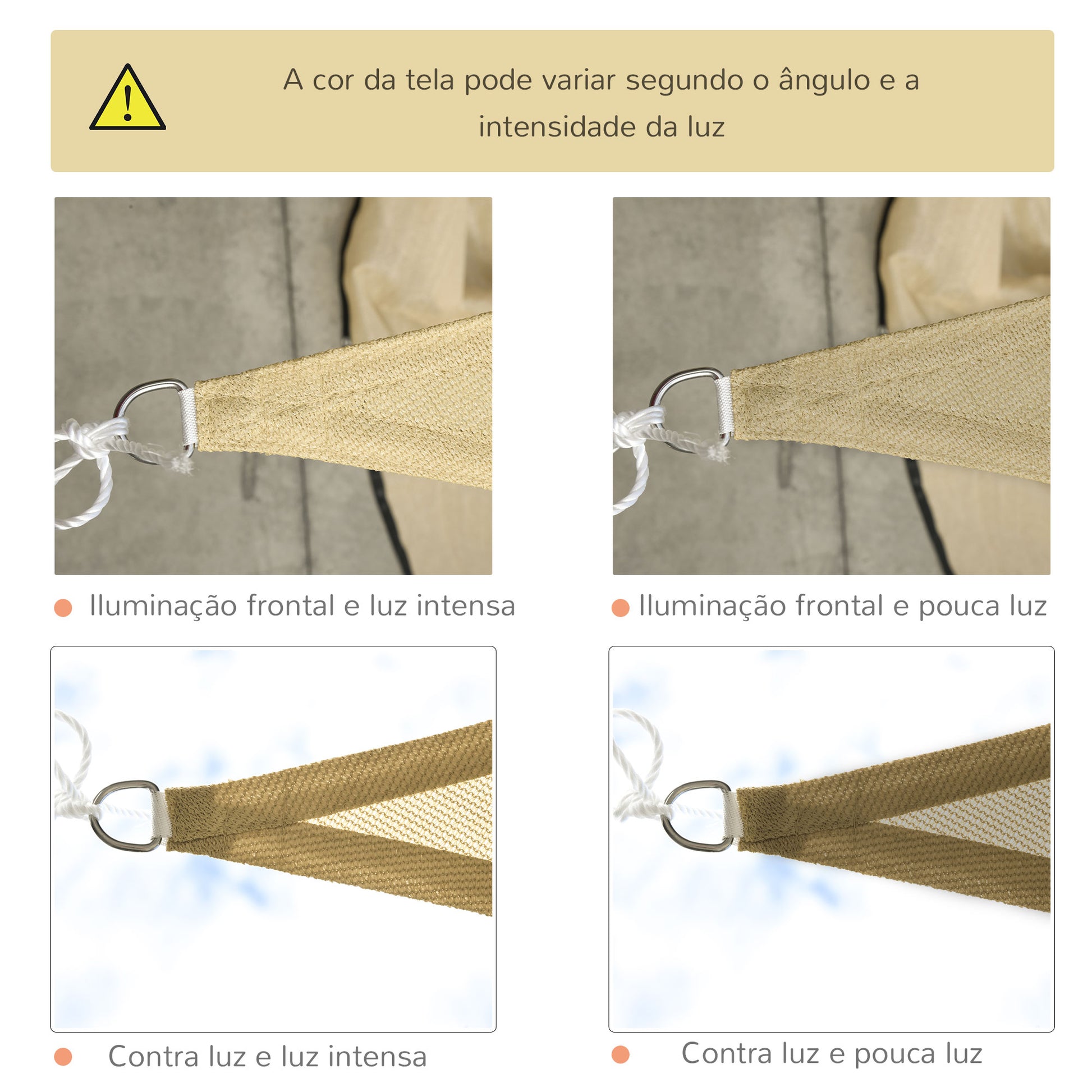 A cor da tela pode variar segundo o ângulo e a intensidade da luz

Iluminação frontal e luz intensa

Iluminação frontal e pouca luz

Contra luz e luz intensa

Contra luz e pouca luz