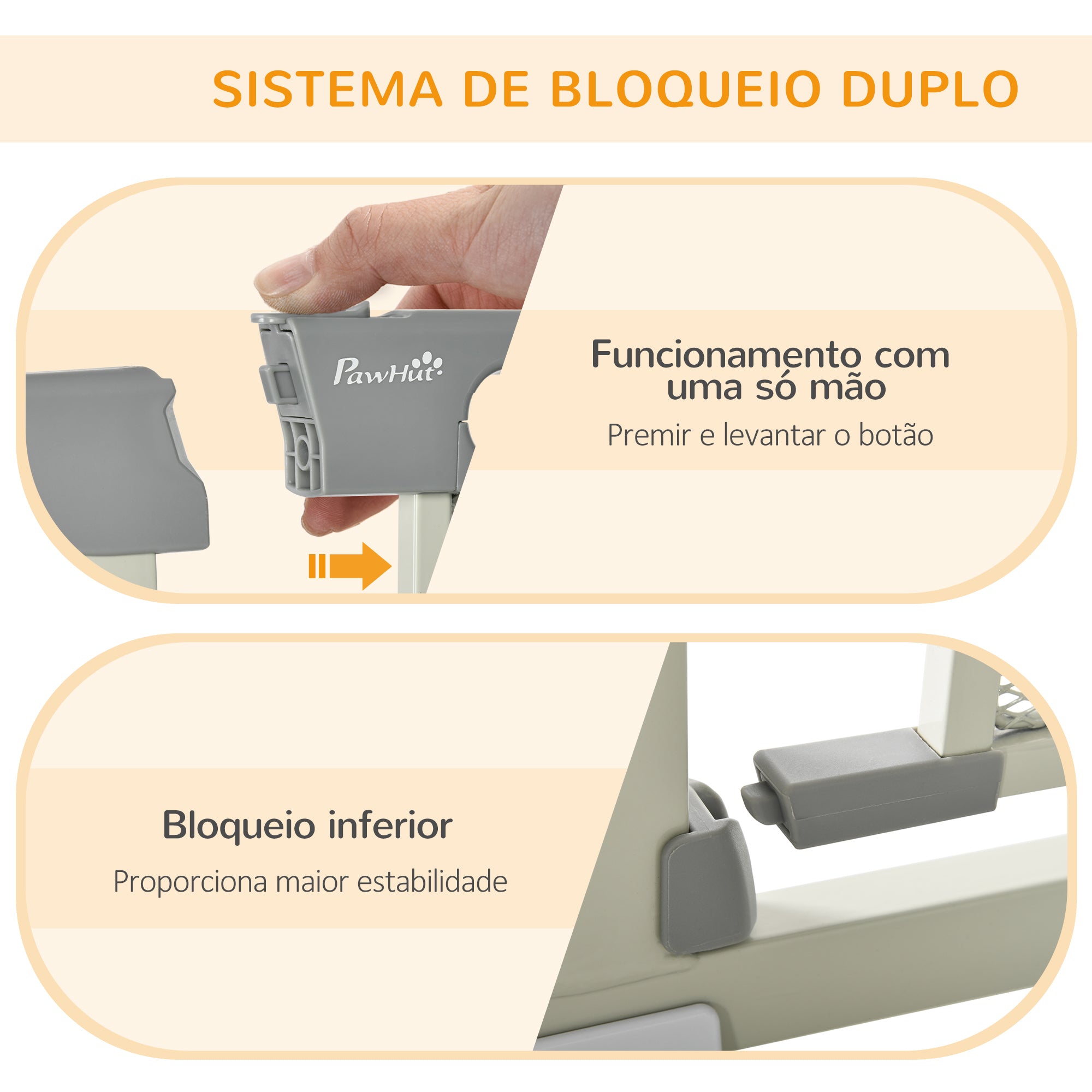 SISTEMA DE BLOQUEIO DUPLO

PawHut

Funcionamento com uma só mão

Premir e levantar o botão

Bloqueio inferior

Proporciona maior estabilidade