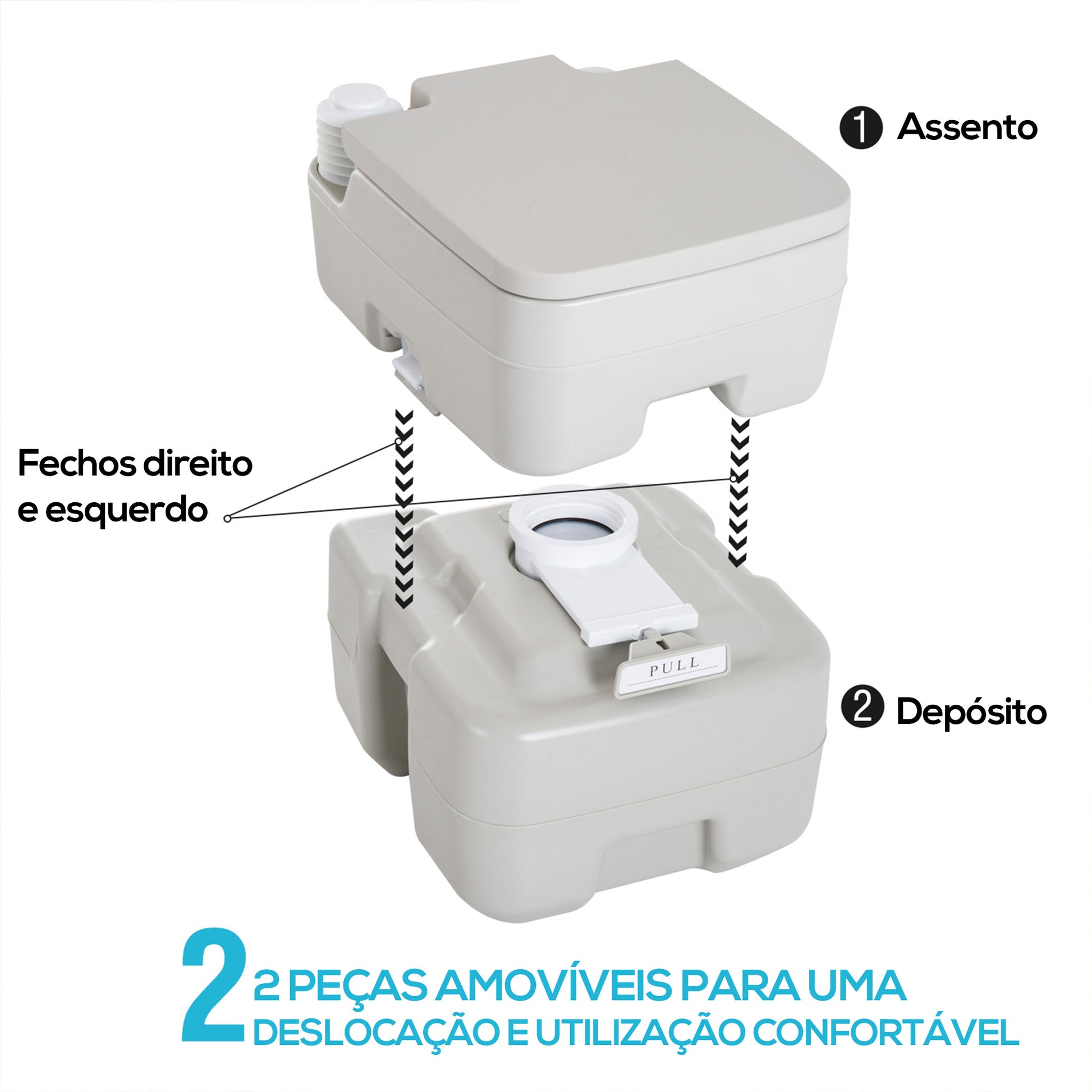 1 Assento

Fechos direito e esquerdo

PULL

2 Depósito

2

2 PEÇAS AMOVÍVEIS PARA UMA DESLOCAÇÃO E UTILIZAÇÃO CONFORTÁVEL