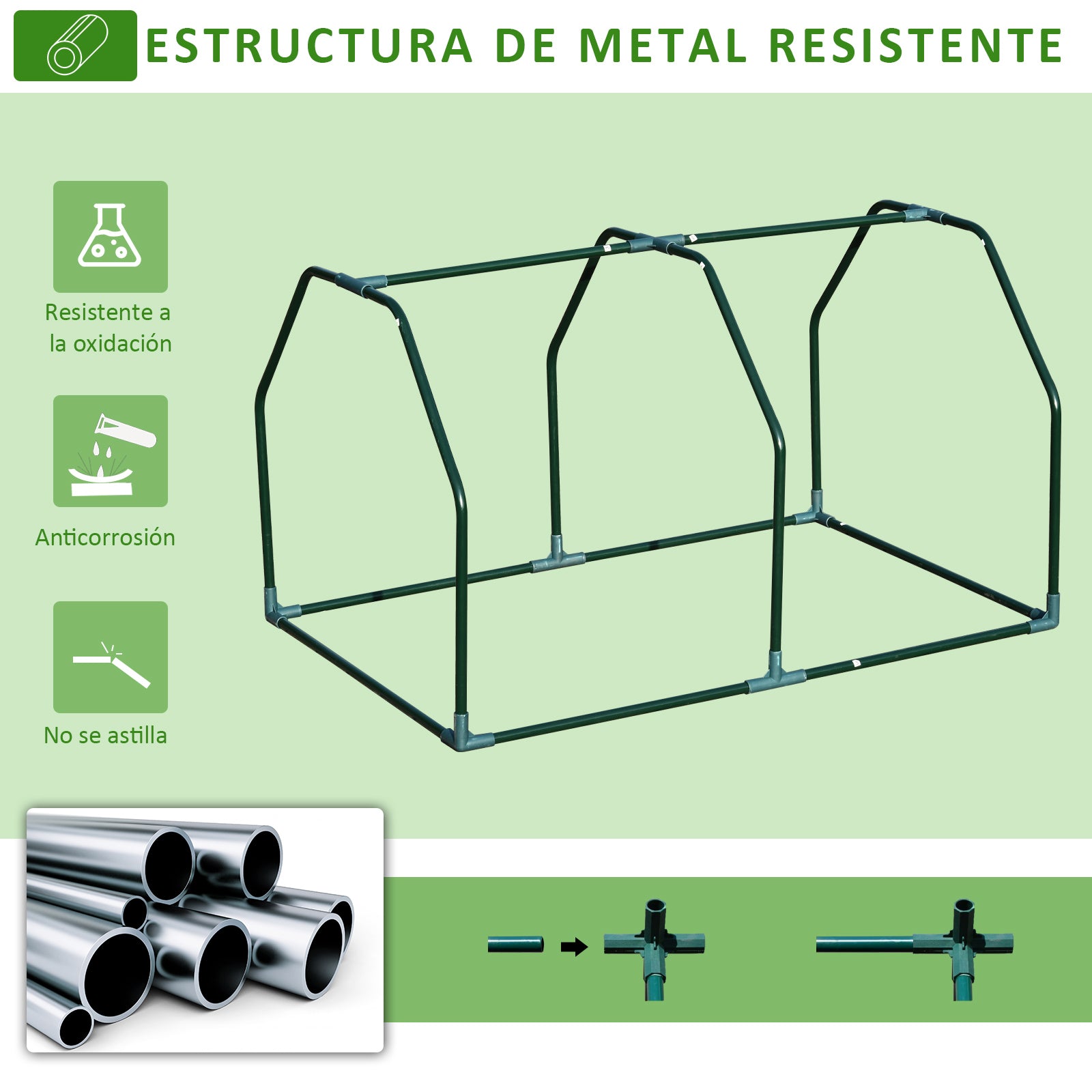 ESTRUCTURA DE METAL RESISTENTE

Resistente a la oxidación

Anticorrosión

No se astilla