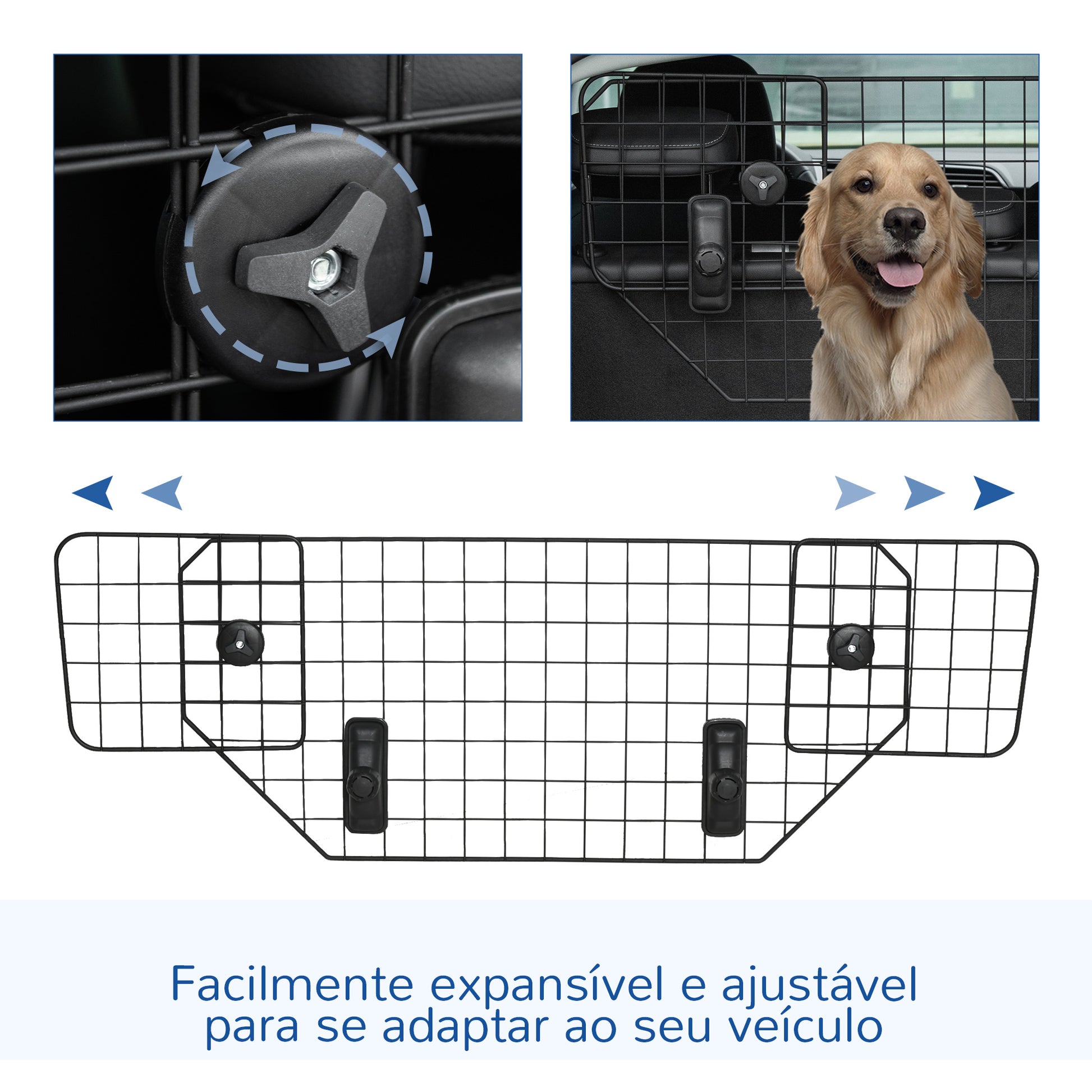 Facilmente expansível e ajustável para se adaptar ao seu veículo