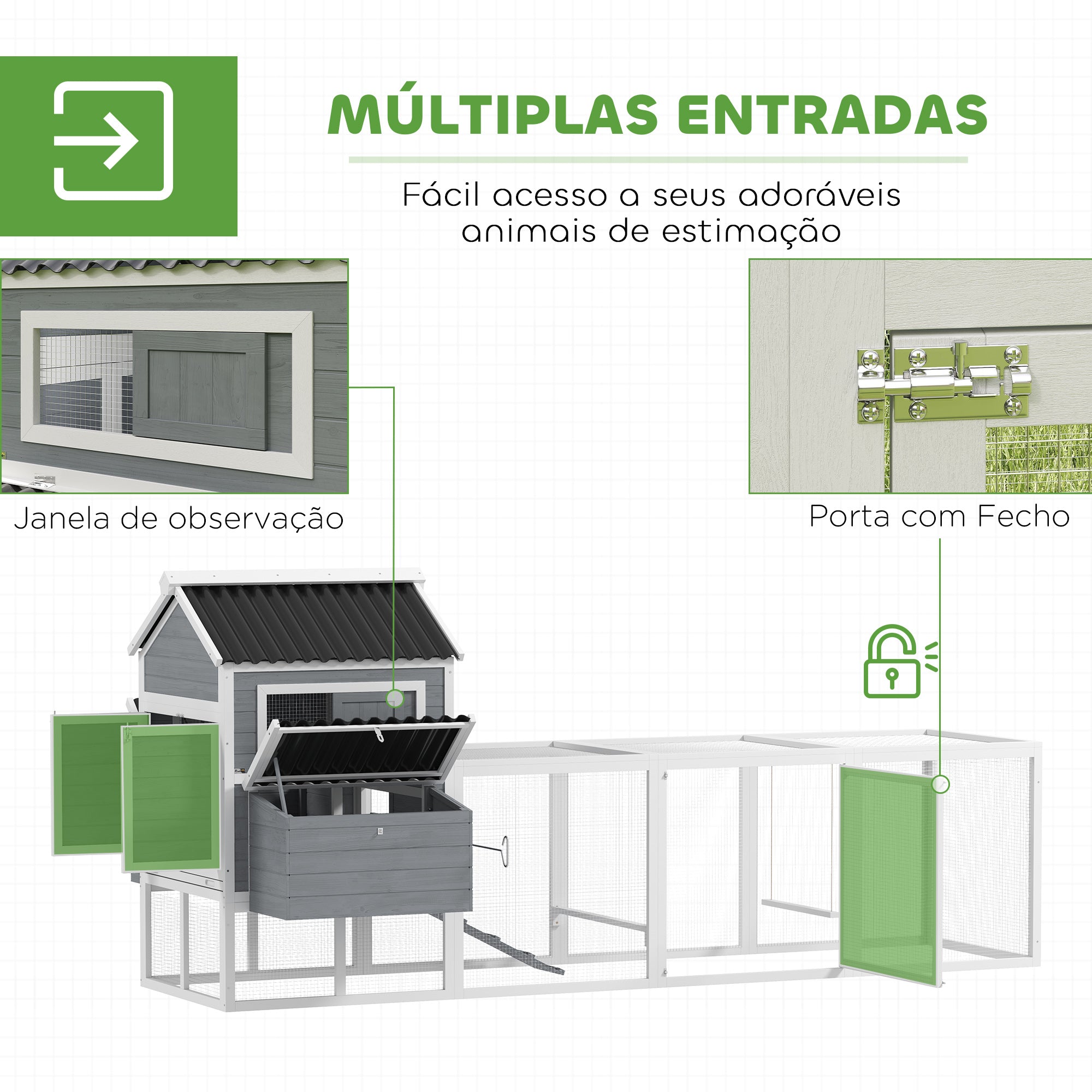 MÚLTIPLAS ENTRADAS

Fácil acesso a seus adoráveis animais de estimação

Janela de observação

Porta com Fecho