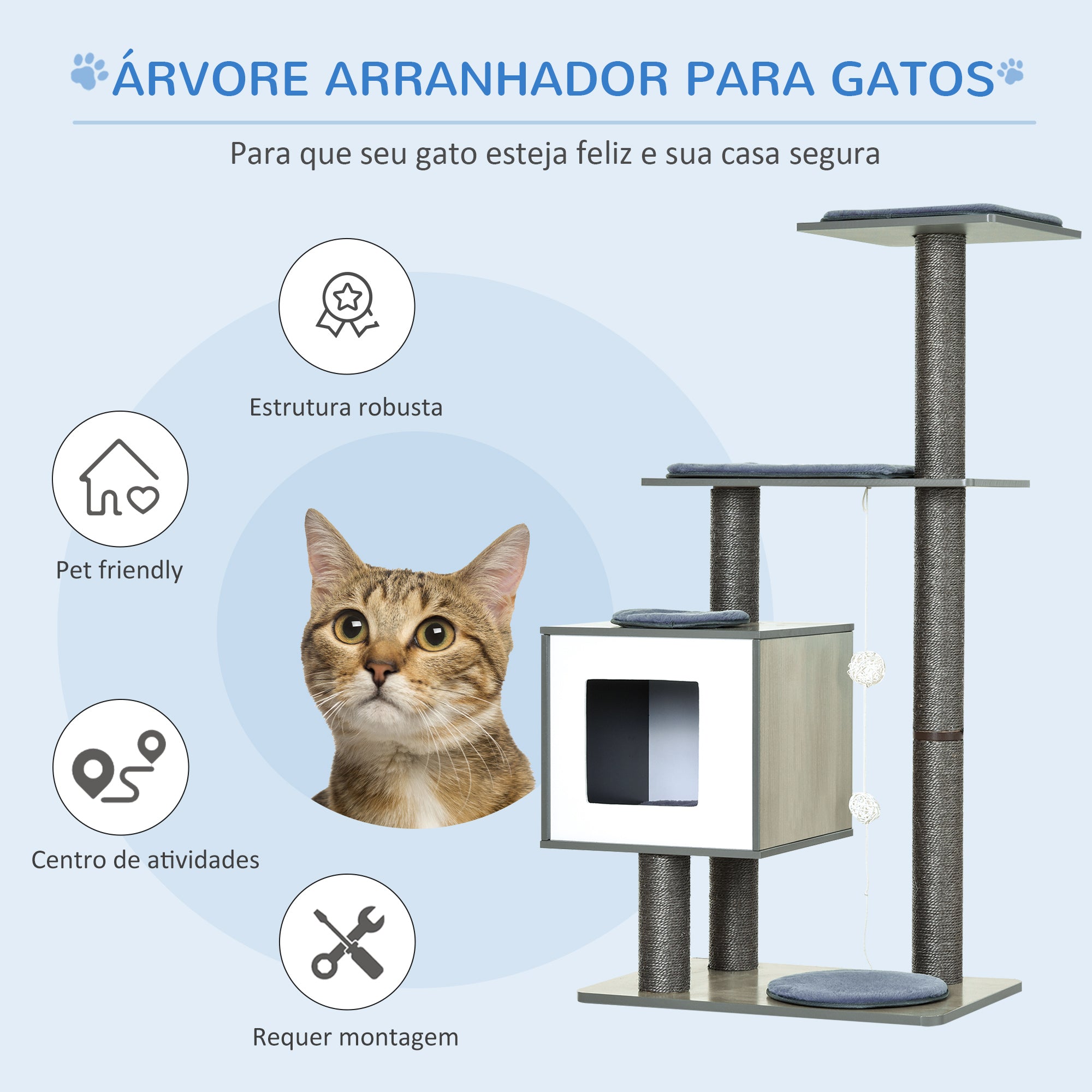 ÁRVORE ARRANHADOR PARA GATOS

Para que seu gato esteja feliz e sua casa segura

Estrutura robusta

Pet friendly

Centro de atividades

Requer montagem