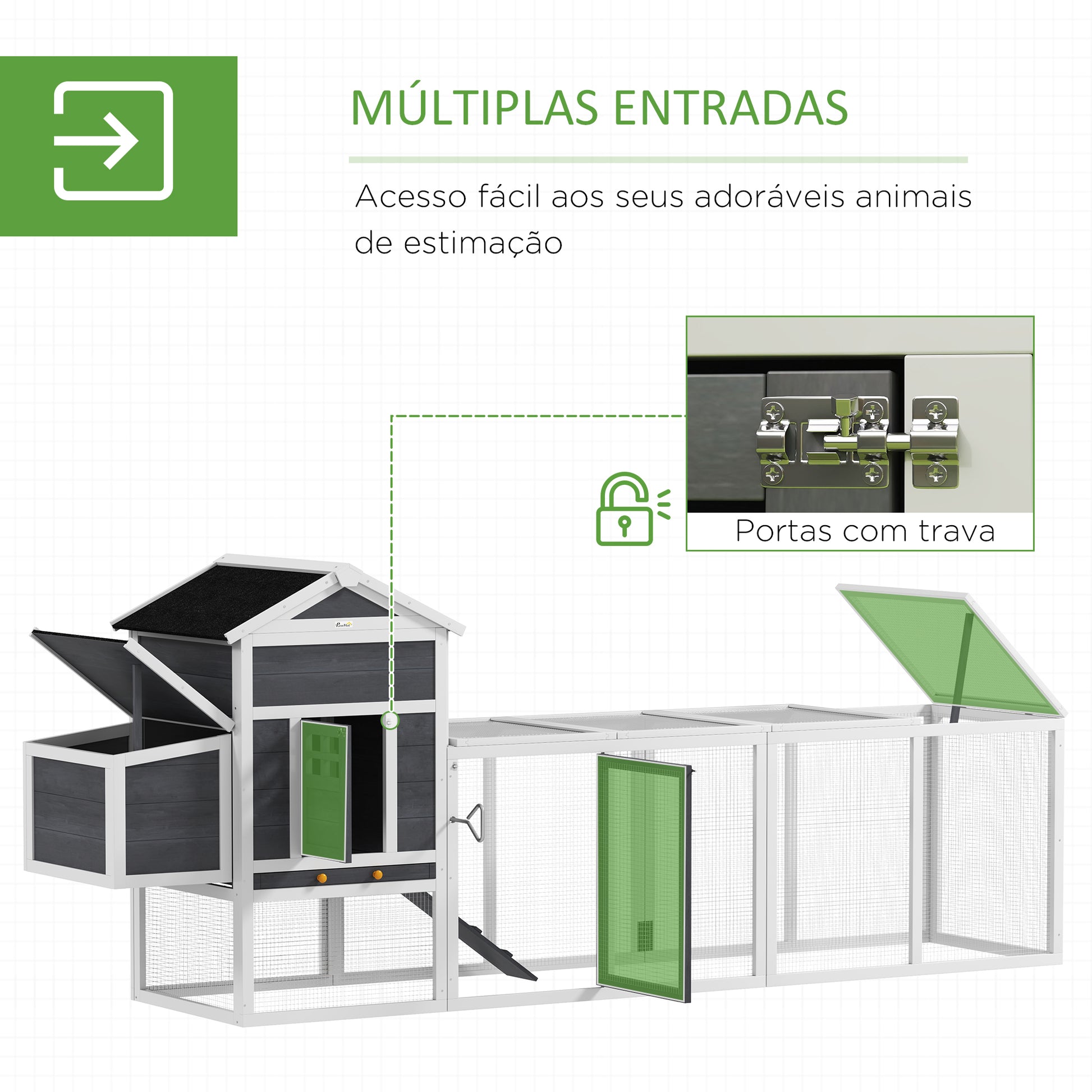 MÚLTIPLAS ENTRADAS

Acesso fácil aos seus adoráveis animais de estimação

Portas com trava

PawHut