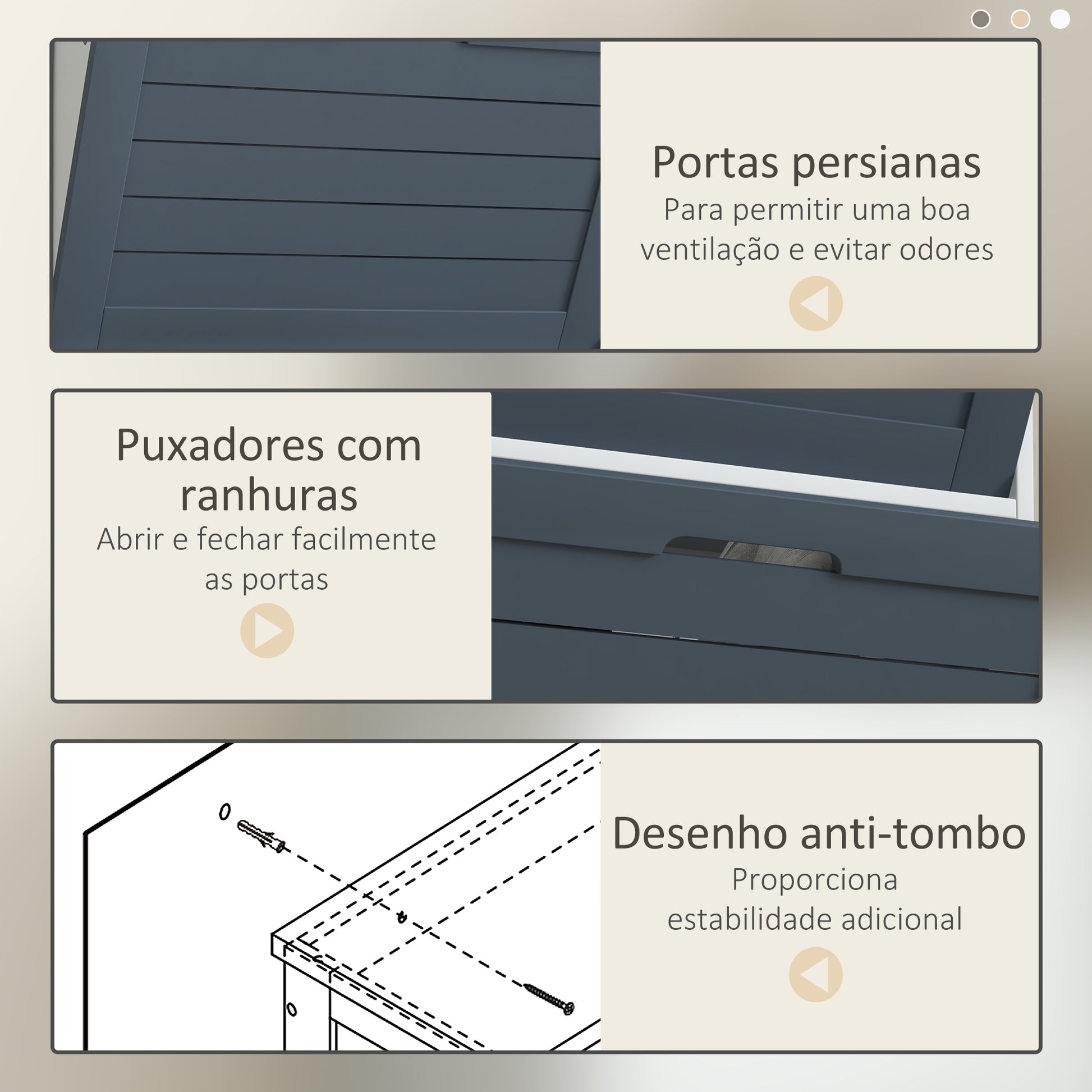 Portas persianas
Para permitir uma boa ventilação e evitar odores

Puxadores com ranhuras
Abrir e fechar facilmente as portas

Desenho anti-tombo
Proporciona estabilidade adicional