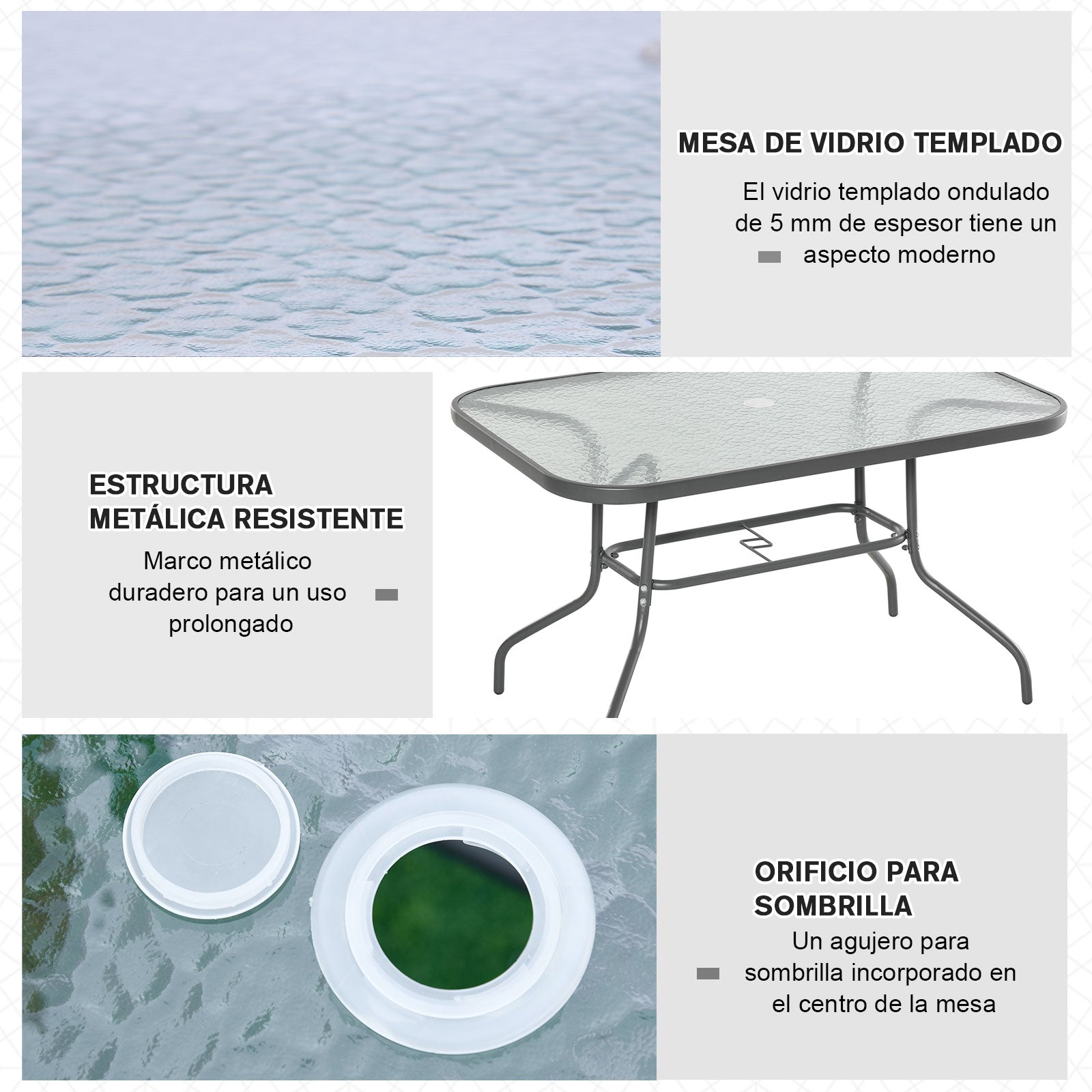 MESA DE VIDRIO TEMPLADO

El vidrio templado ondulado de 5 mm de espesor tiene un aspecto moderno

ESTRUCTURA METÁLICA RESISTENTE

Marco metálico duradero para un uso prolongado

ORIFICIO PARA SOMBRILLA

Un agujero para sombrilla incorporado en el centro de la mesa