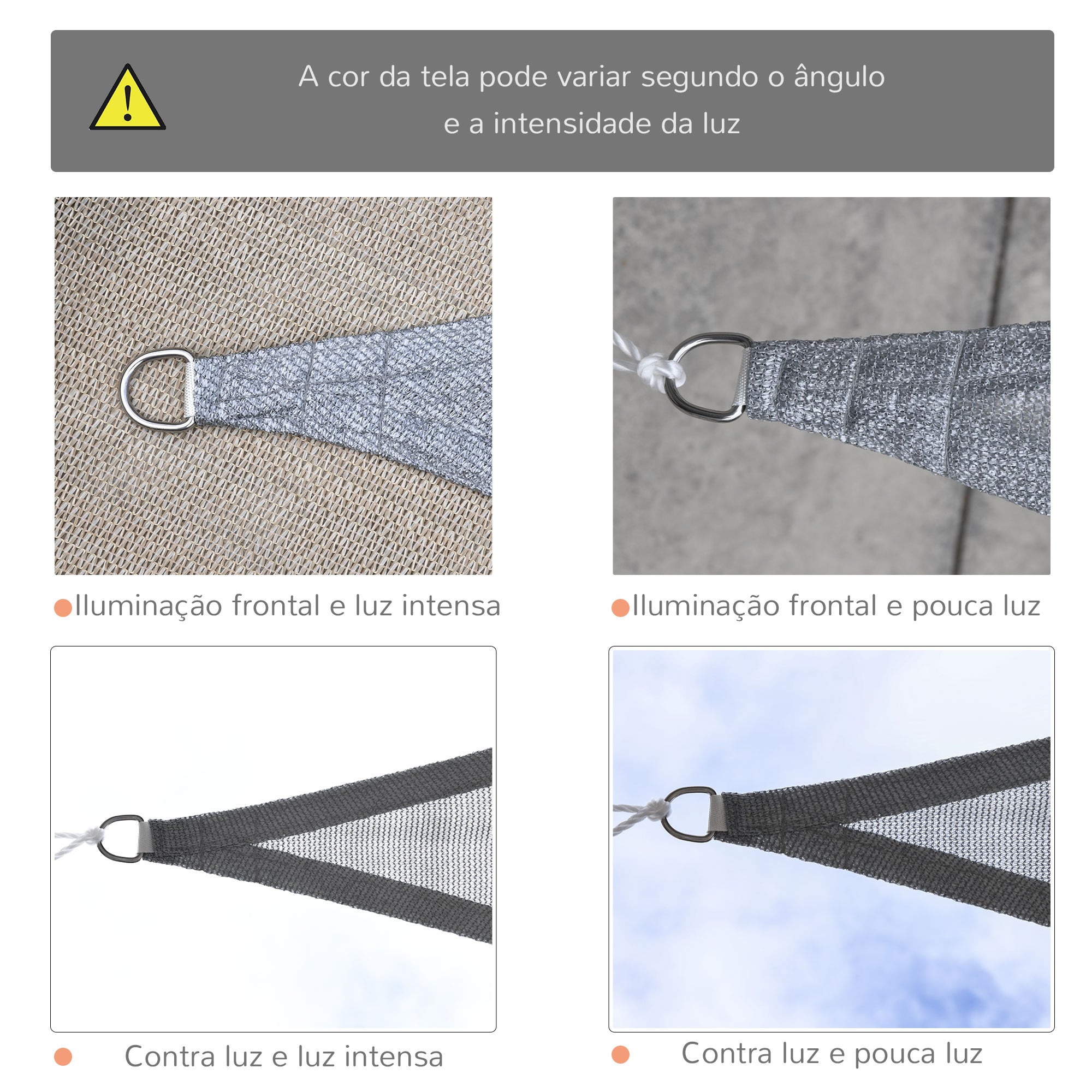 A cor da tela pode variar segundo o ângulo e a intensidade da luz

Iluminação frontal e luz intensa

Iluminação frontal e pouca luz

Contra luz e luz intensa

Contra luz e pouca luz