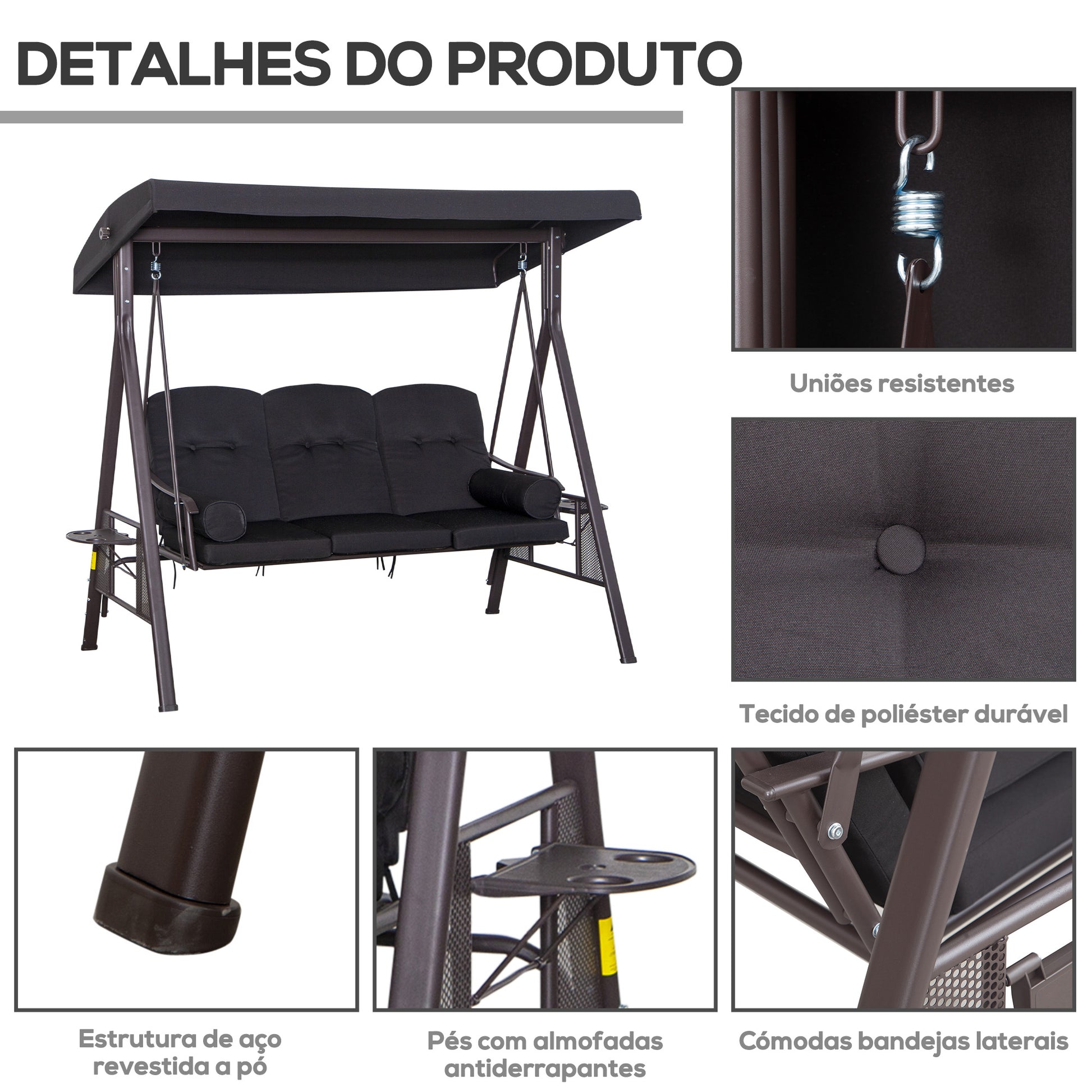 DETALHES DO PRODUTO

Uniões resistentes

Tecido de poliéster durável

Estrutura de aço revestida a pó

Pés com almofadas antiderrapantes

Cómodas bandejas laterais