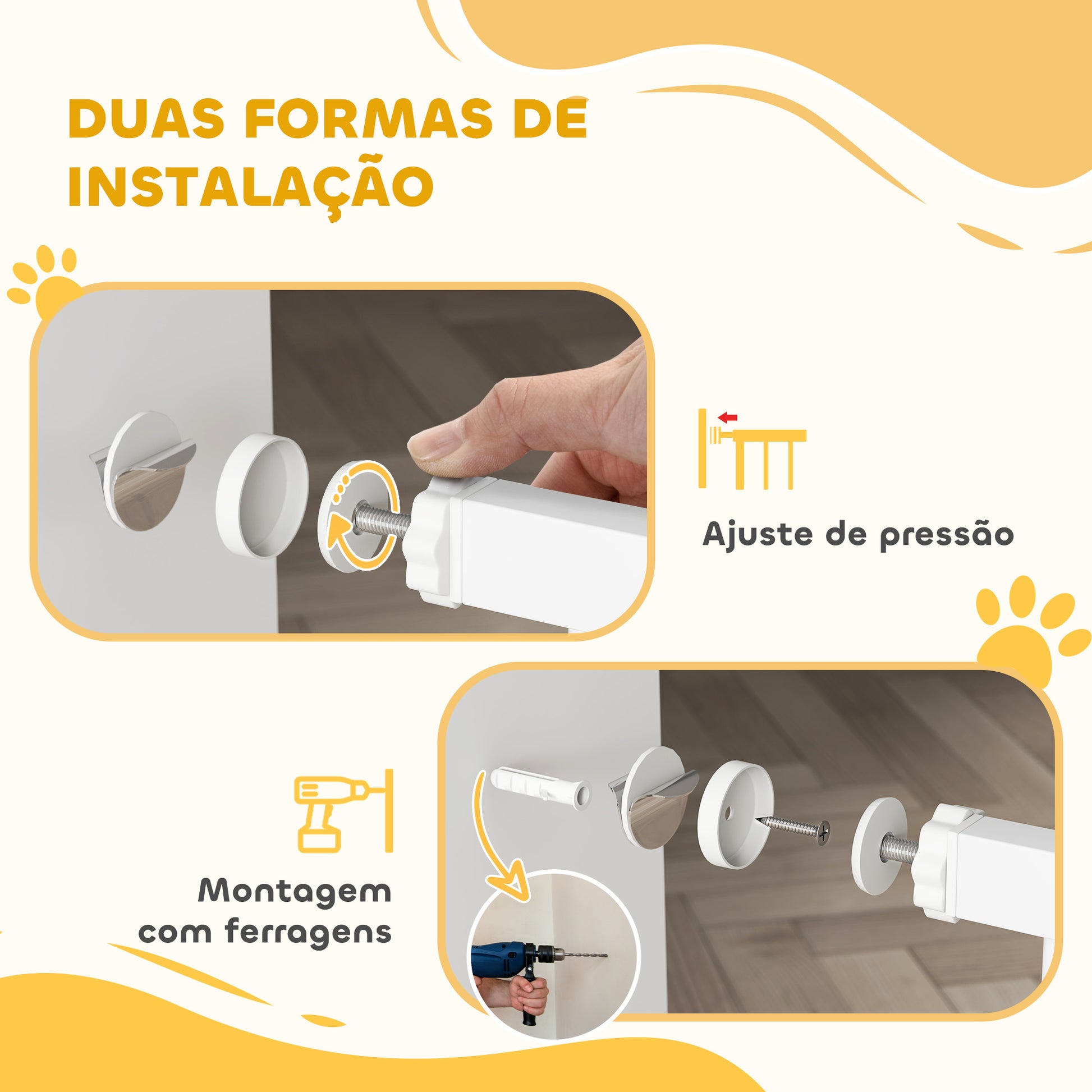 DUAS FORMAS DE INSTALAÇÃO

Ajuste de pressão

Montagem com ferragens