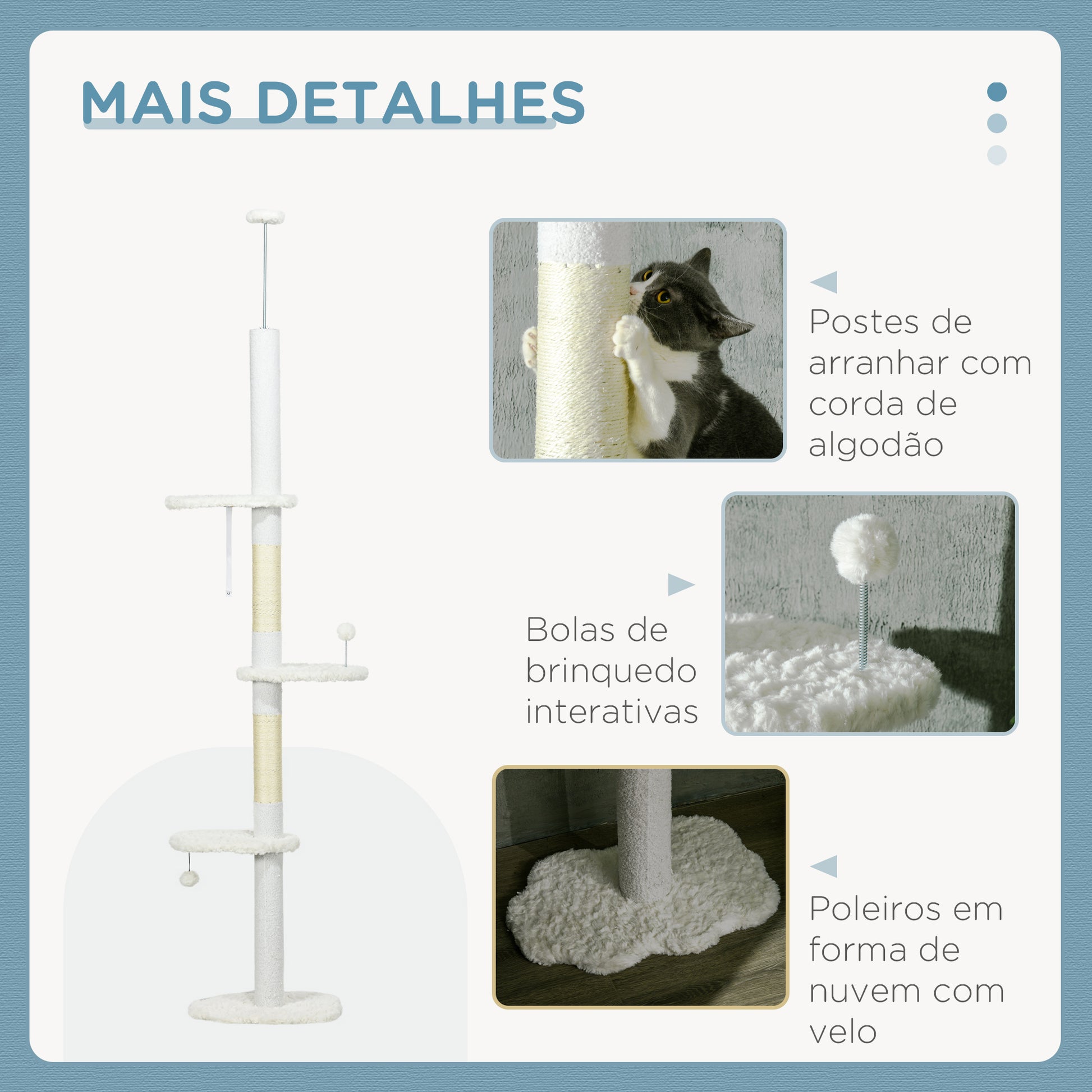 MAIS DETALHES

Postes de arranhar com corda de algodão

Bolas de brinquedo interativas

Poleiros em forma de nuvem com velo