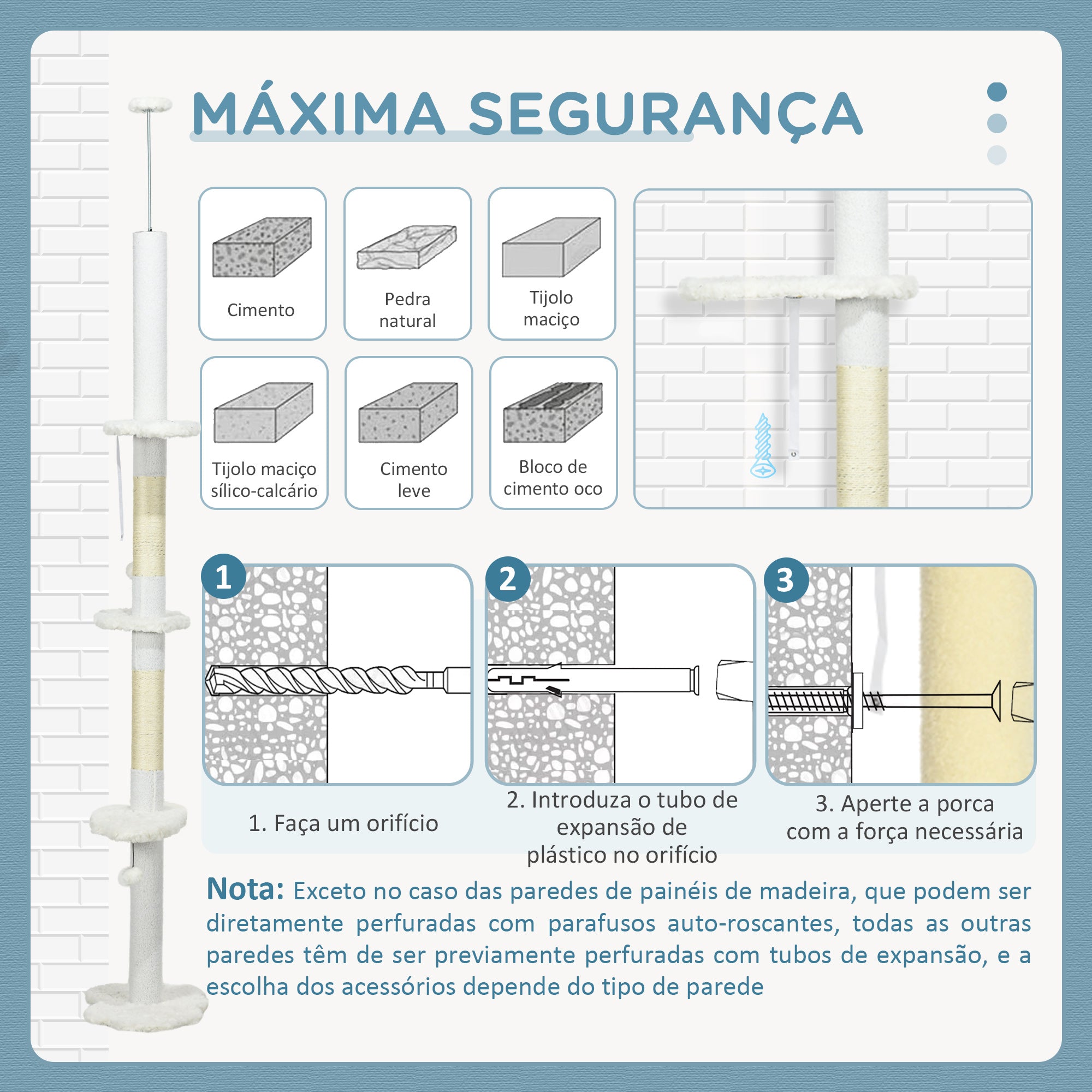 MÁXIMA SEGURANÇA

Cimento

Pedra natural

Tijolo maciço

Tijolo maciço sílico-calcário

Cimento leve

Bloco de cimento oco

1

2

3

1. Faça um orifício

2. Introduza o tubo de expansão de plástico no orifício

3. Aperte a porca com a força necessária

Nota: Exceto no caso das paredes de painéis de madeira, que podem ser diretamente perfuradas com parafusos auto-roscantes, todas as outras paredes têm de ser previamente perfuradas com tubos de expansão, e a escolha dos acessórios depende do tipo de parede