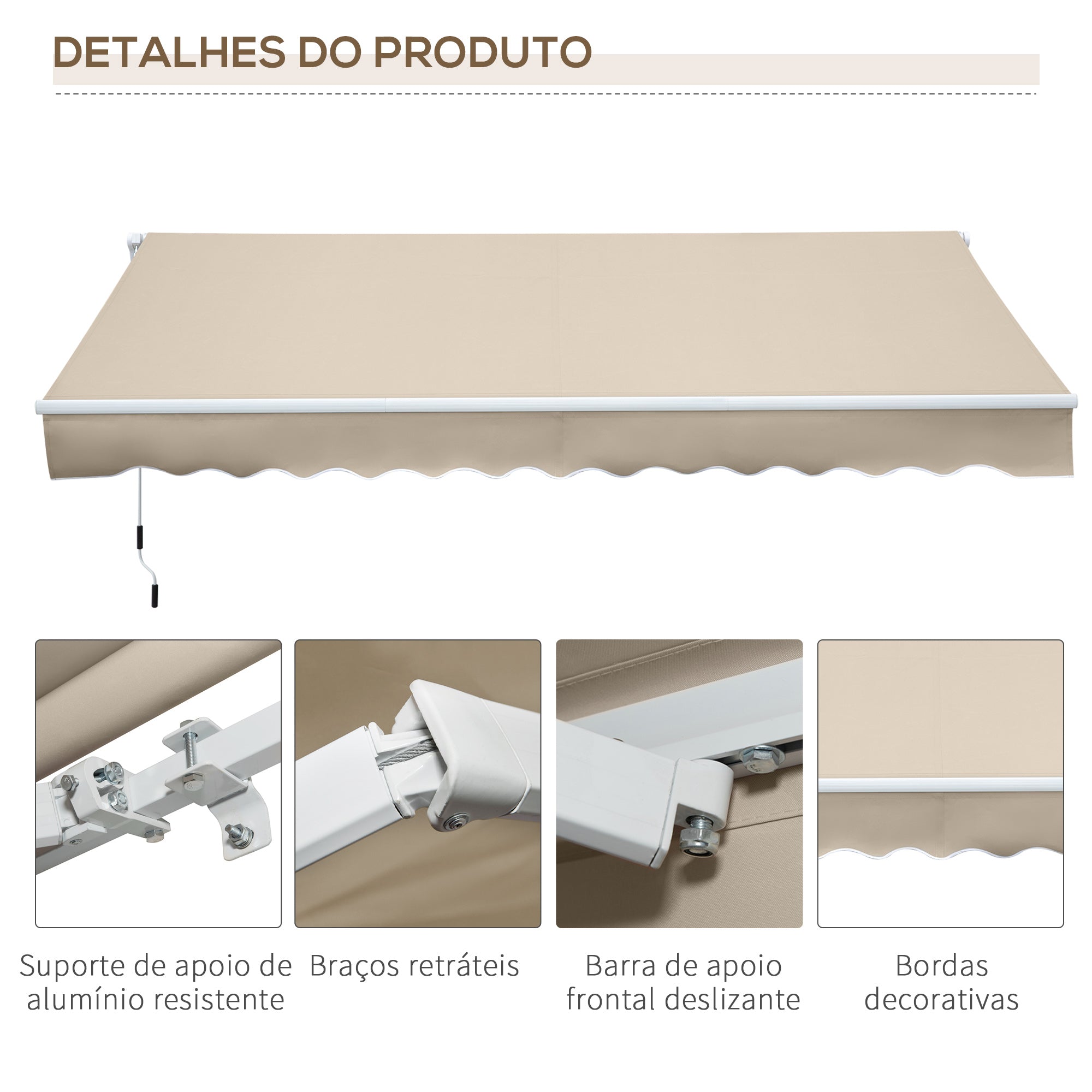 DETALHES DO PRODUTO

Suporte de apoio de alumínio resistente

Braços retráteis

Barra de apoio frontal deslizante

Bordas decorativas