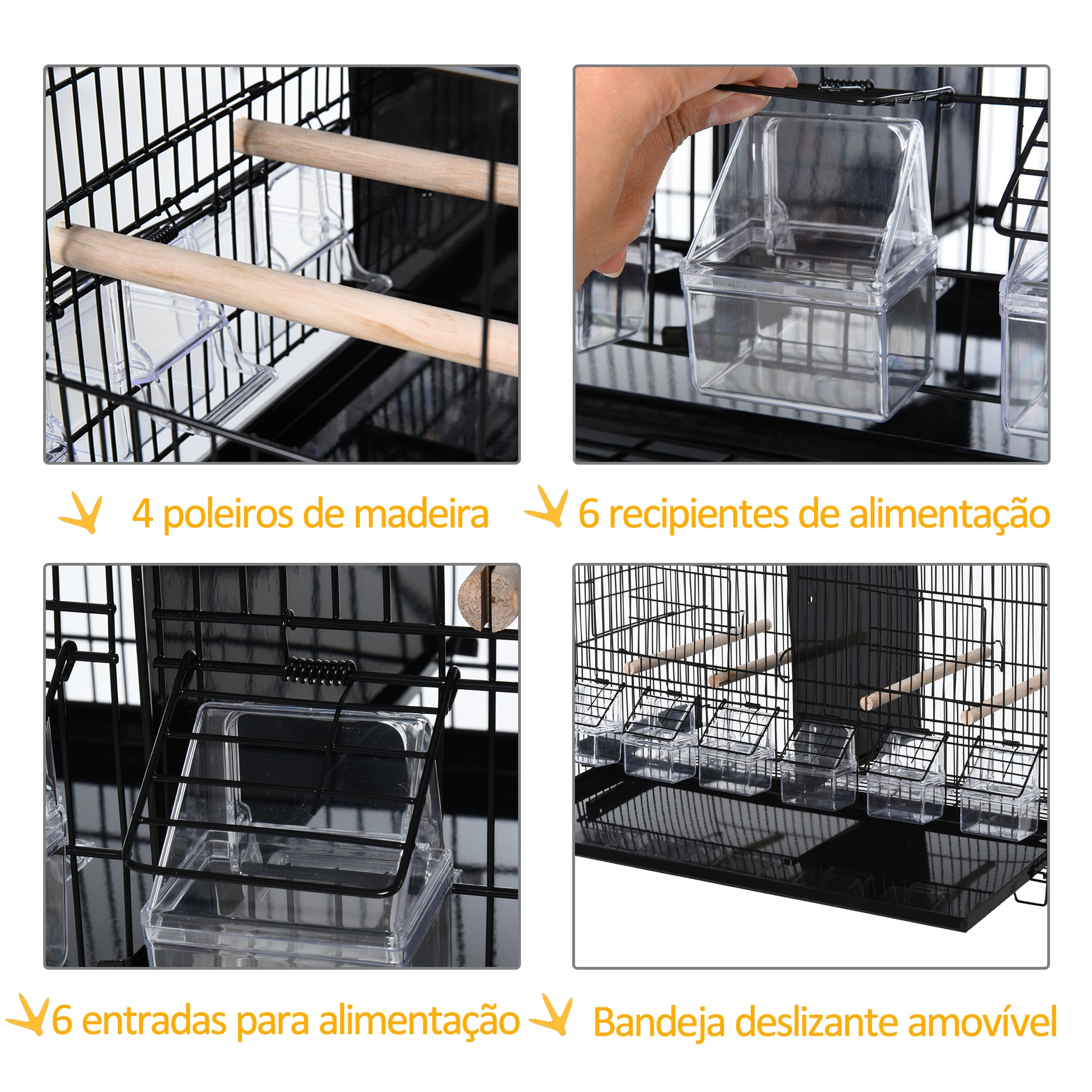 4 poleiros de madeira

6 recipientes de alimentação

6 entradas para alimentação

Bandeja deslizante amovível