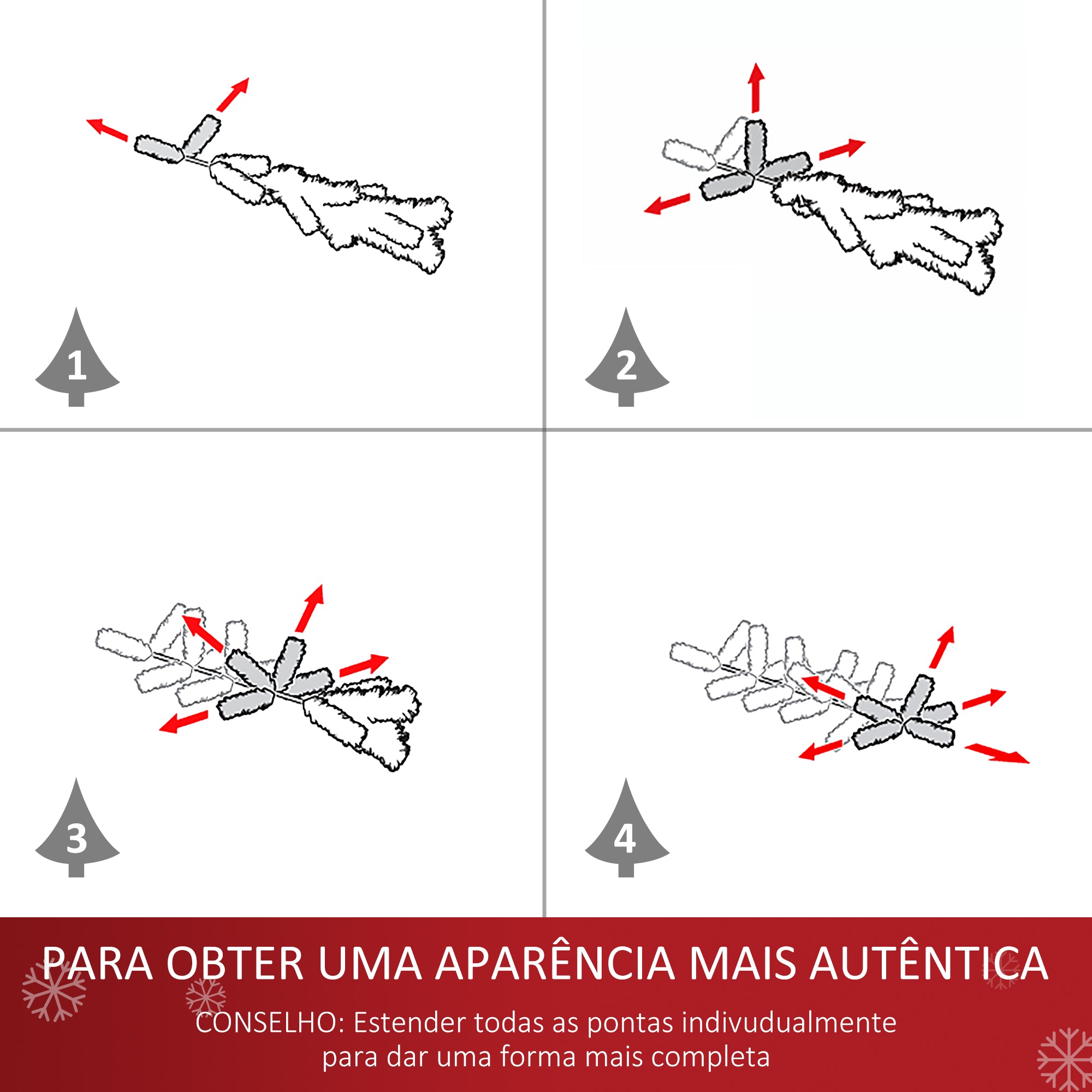 1

2

3

4

PARA OBTER UMA APARÊNCIA MAIS AUTÊNTICA

CONSELHO: Estender todas as pontas indivudualmente para dar uma forma mais completa