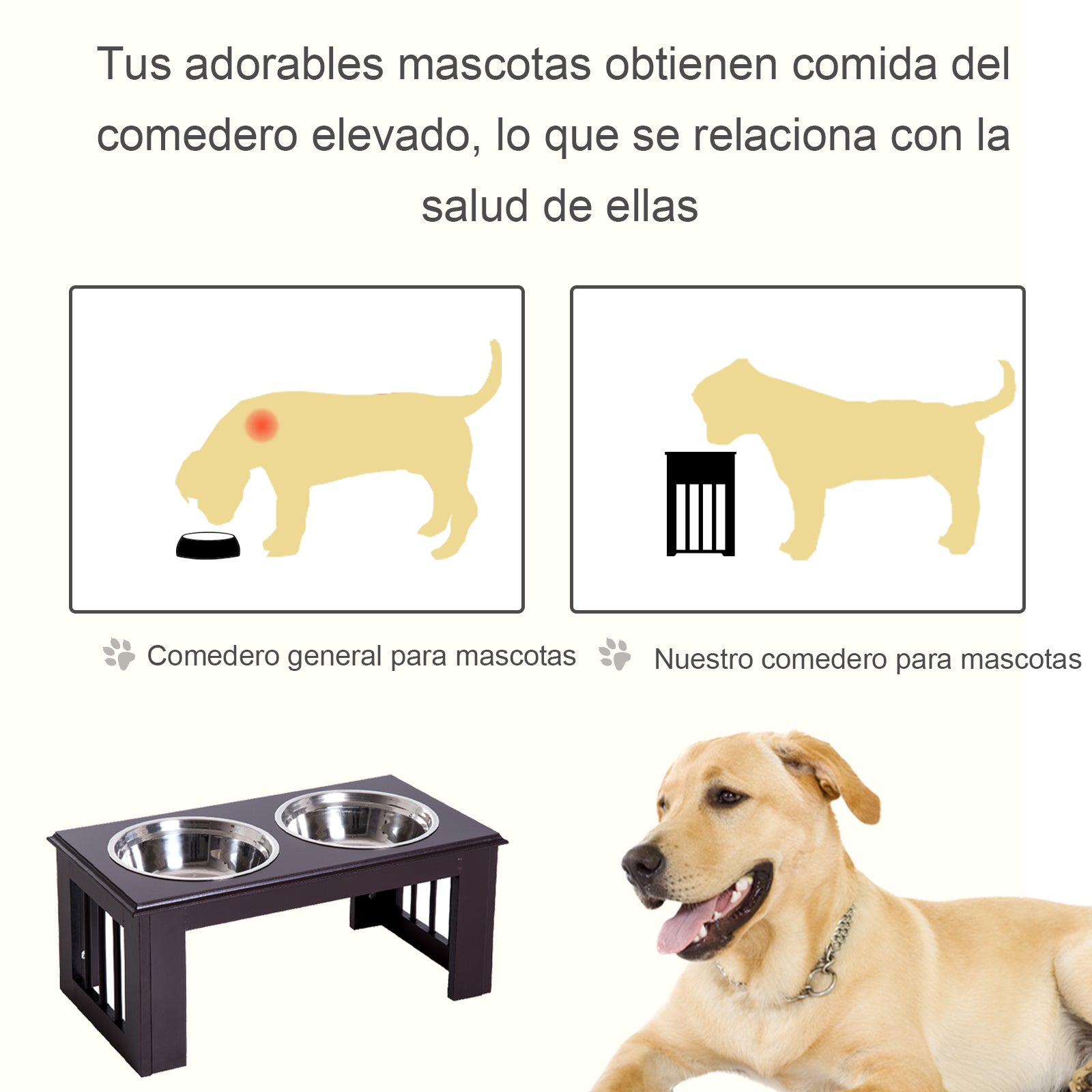 Tus adorables mascotas obtienen comida del comedero elevado, lo que se relaciona con la salud de ellas

Comedero general para mascotas

Nuestro comedero para mascotas