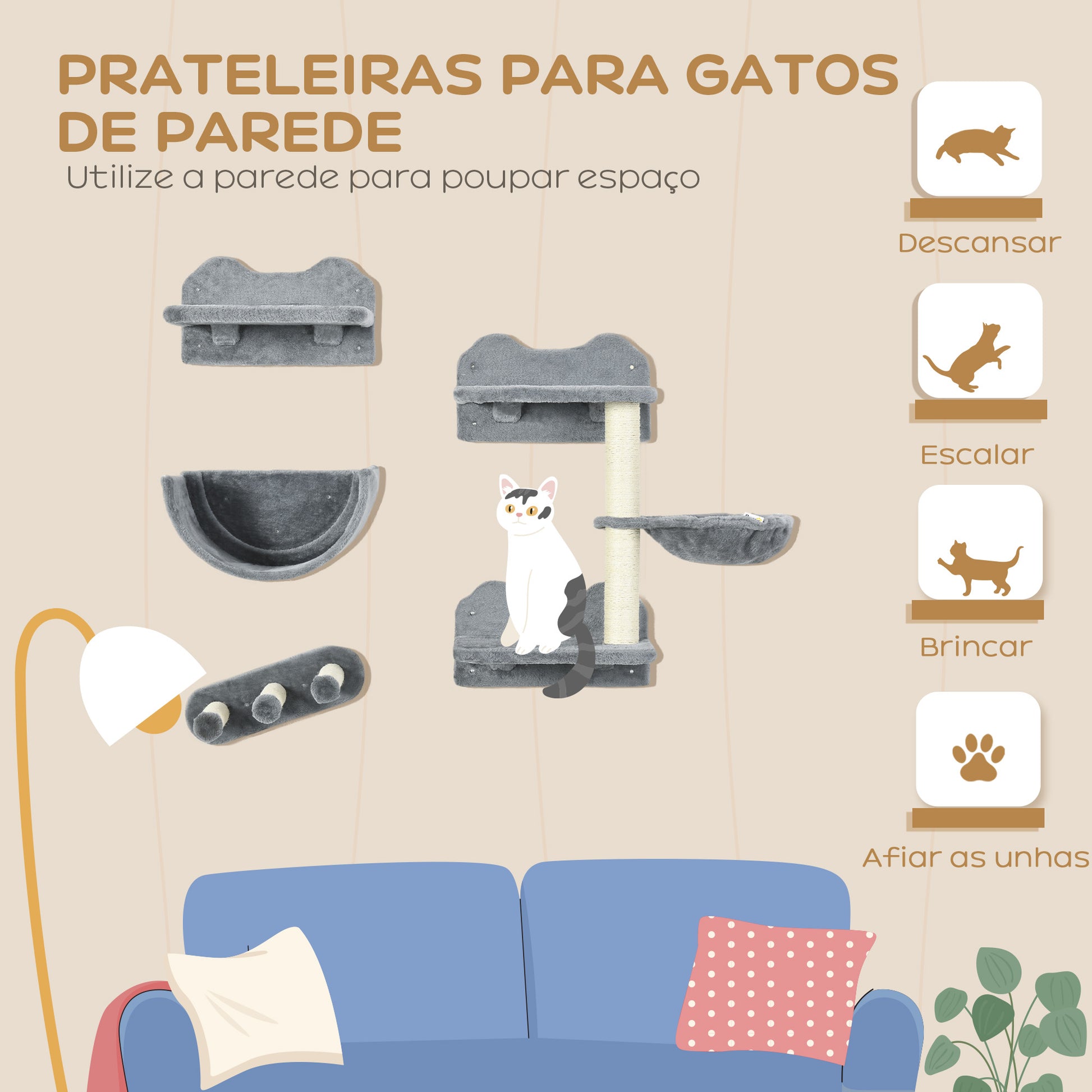 PRATELEIRAS PARA GATOS DE PAREDE

Utilize a parede para poupar espaço

Descansar

Escalar

Brincar

Afiar as unhas