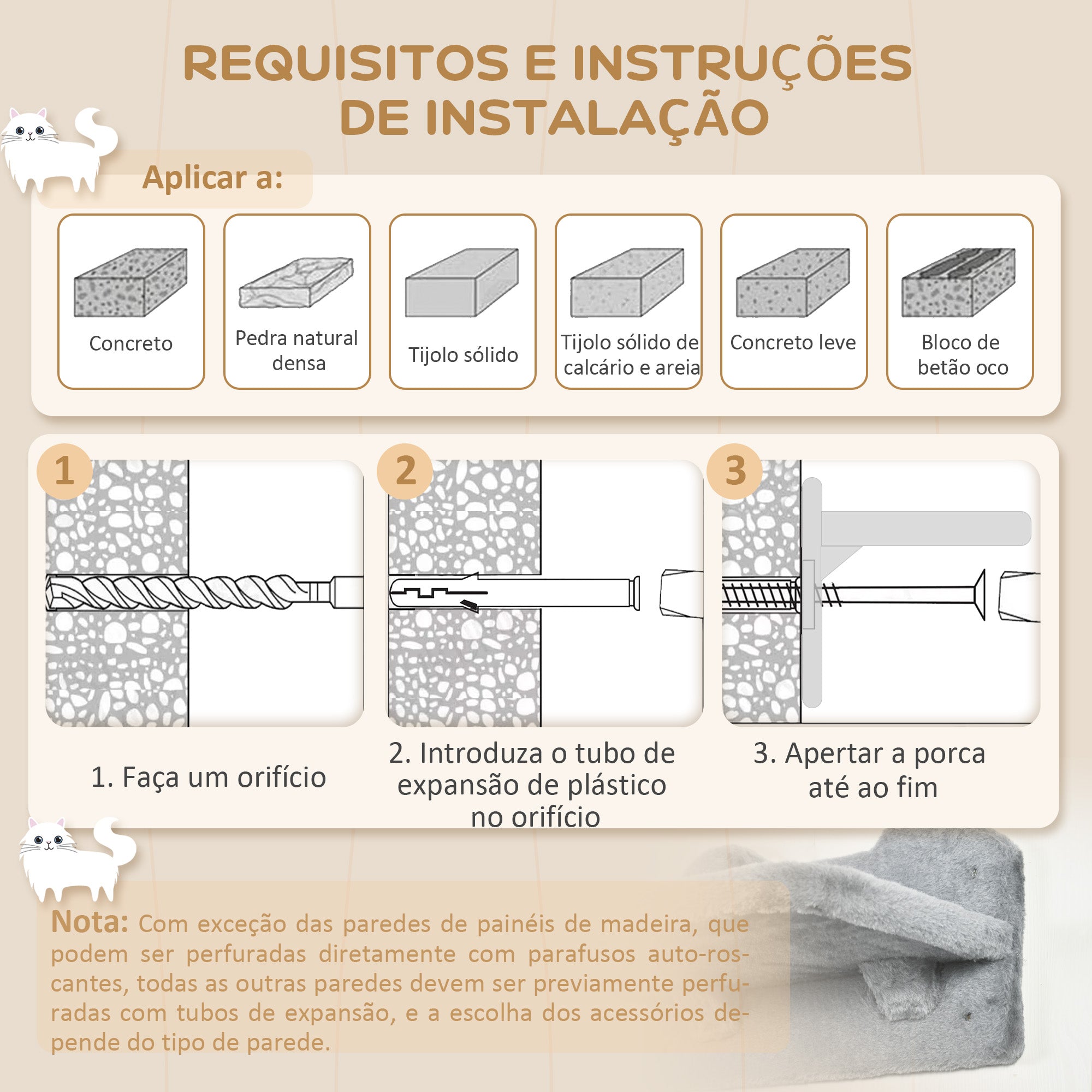 REQUISITOS E INSTRUÇÕES DE INSTALAÇÃO

Aplicar a:

Concreto

Pedra natural densa

Tijolo sólido

Tijolo sólido de calcário e areia

Concreto leve

Bloco de betão oco

1

2

3

1. Faça um orifício

2. Introduza o tubo de expansão de plástico no orifício

3. Apertar a porca até ao fim

Nota: Com exceção das paredes de painéis de madeira, que podem ser perfuradas diretamente com parafusos auto-roscantes, todas as outras paredes devem ser previamente perfuradas com tubos de expansão, e a escolha dos acessórios depende do tipo de parede.