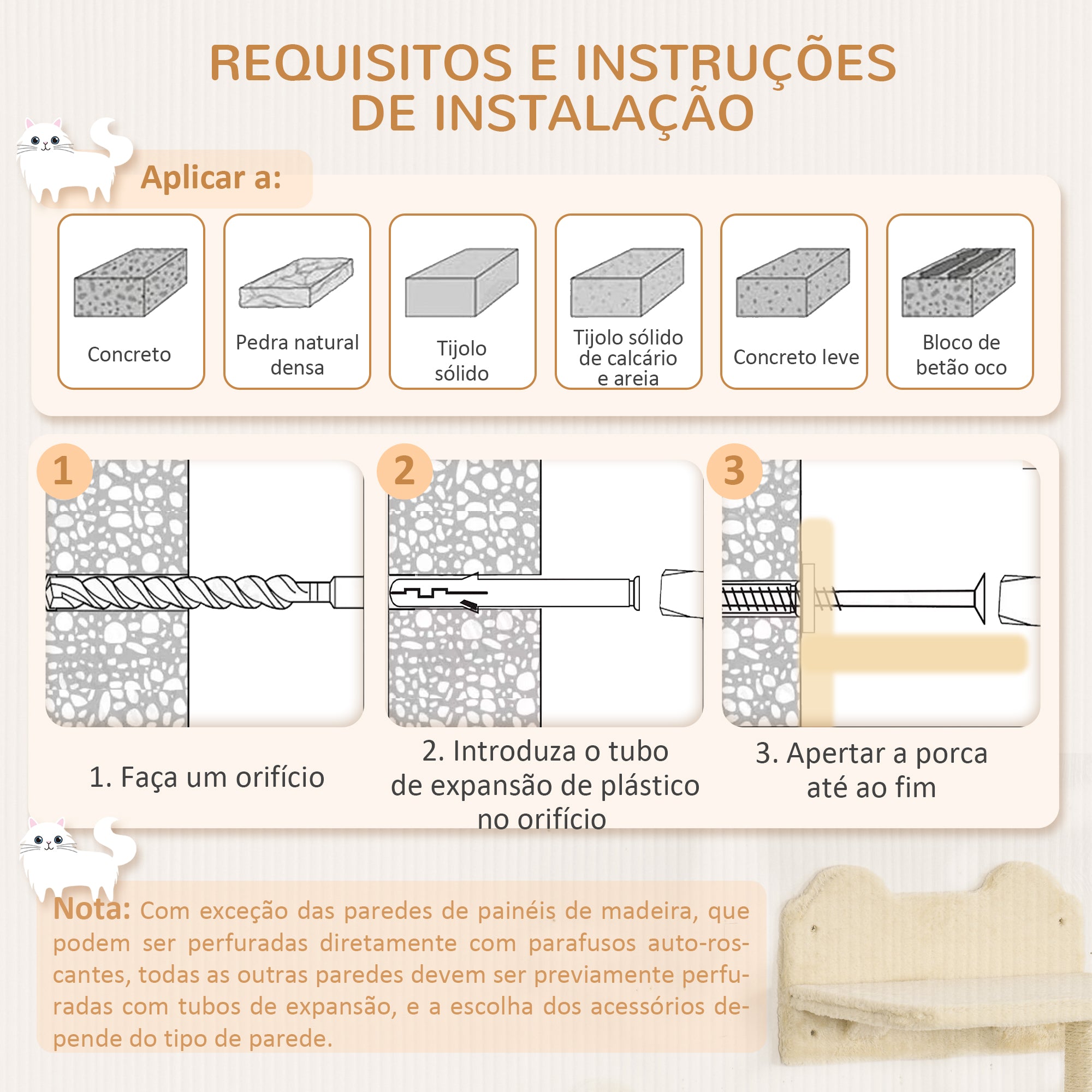 REQUISITOS E INSTRUÇÕES DE INSTALAÇÃO

Aplicar a:

Concreto

Pedra natural densa

Tijolo sólido

Tijolo sólido de calcário e areia

Concreto leve

Bloco de betão oco

1

2

3

1. Faça um orifício

2. Introduza o tubo de expansão de plástico no orifício

3. Apertar a porca até ao fim

Nota: Com exceção das paredes de painéis de madeira, que podem ser perfuradas diretamente com parafusos auto-roscantes, todas as outras paredes devem ser previamente perfuradas com tubos de expansão, e a escolha dos acessórios depende do tipo de parede.