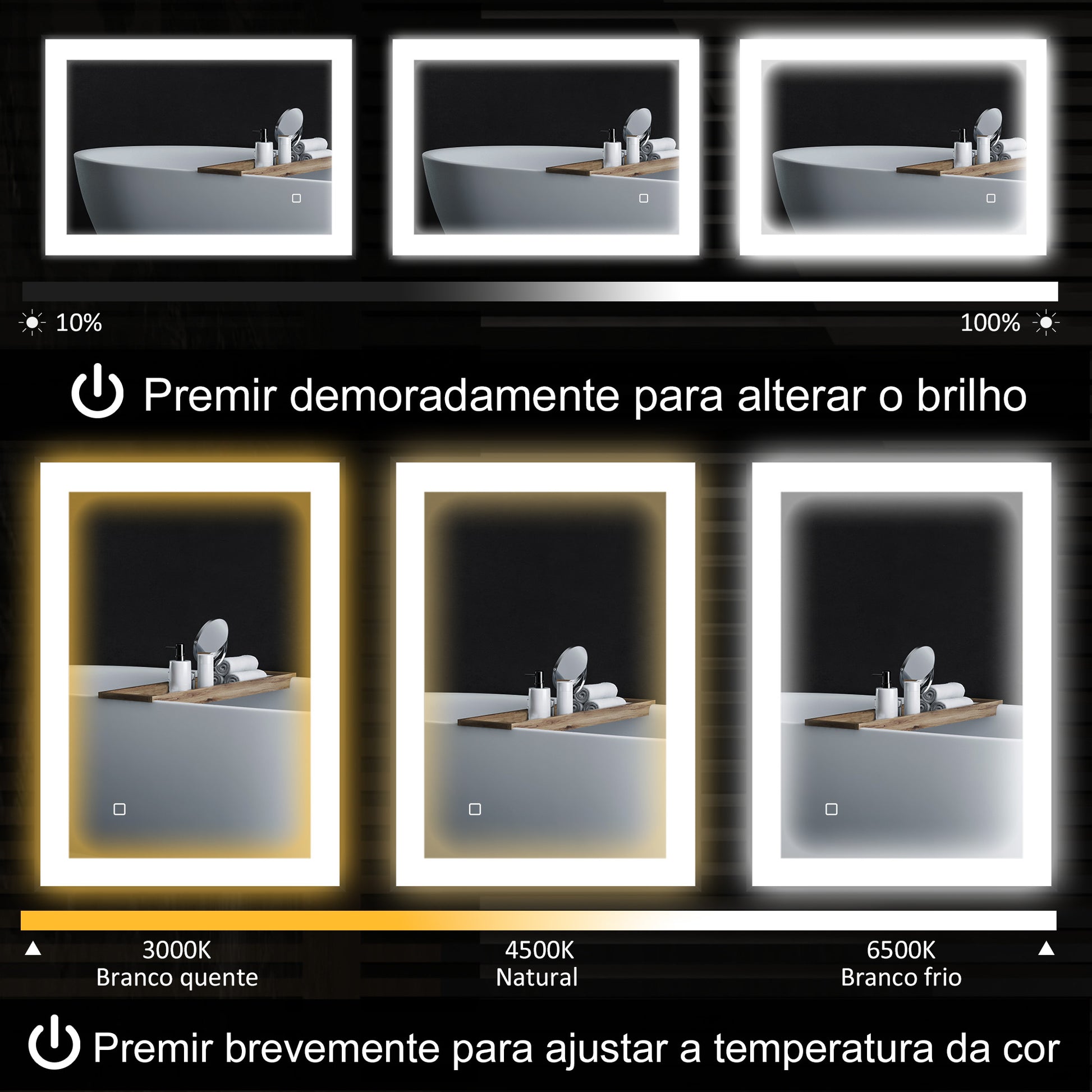 10%

100%

Premir demoradamente para alterar o brilho

3000K
Branco quente

4500K
Natural

6500K
Branco frio

Premir brevemente para ajustar a temperatura da cor