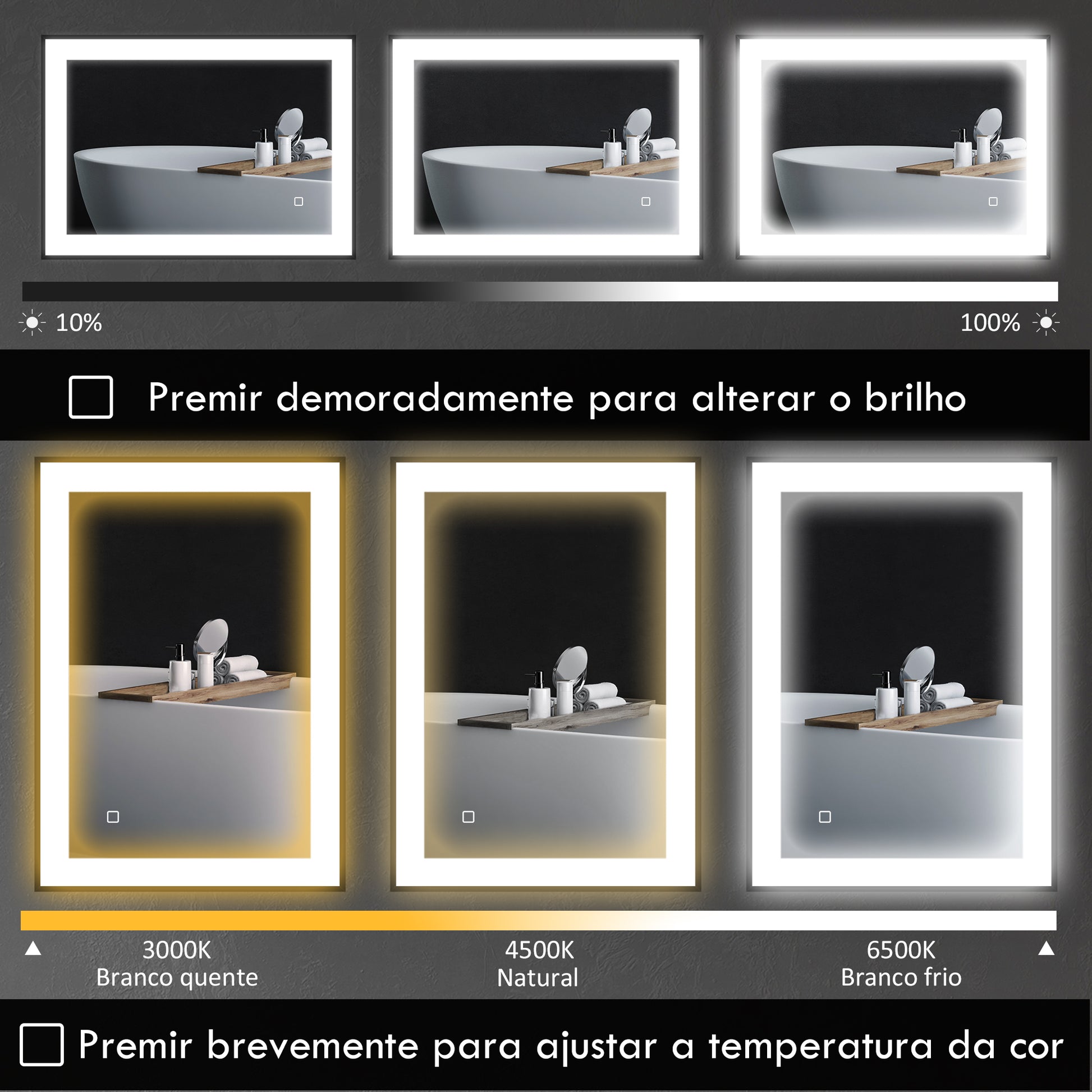 10%

100%

Premir demoradamente para alterar o brilho

3000K
Branco quente

4500K
Natural

6500K
Branco frio

Premir brevemente para ajustar a temperatura da cor