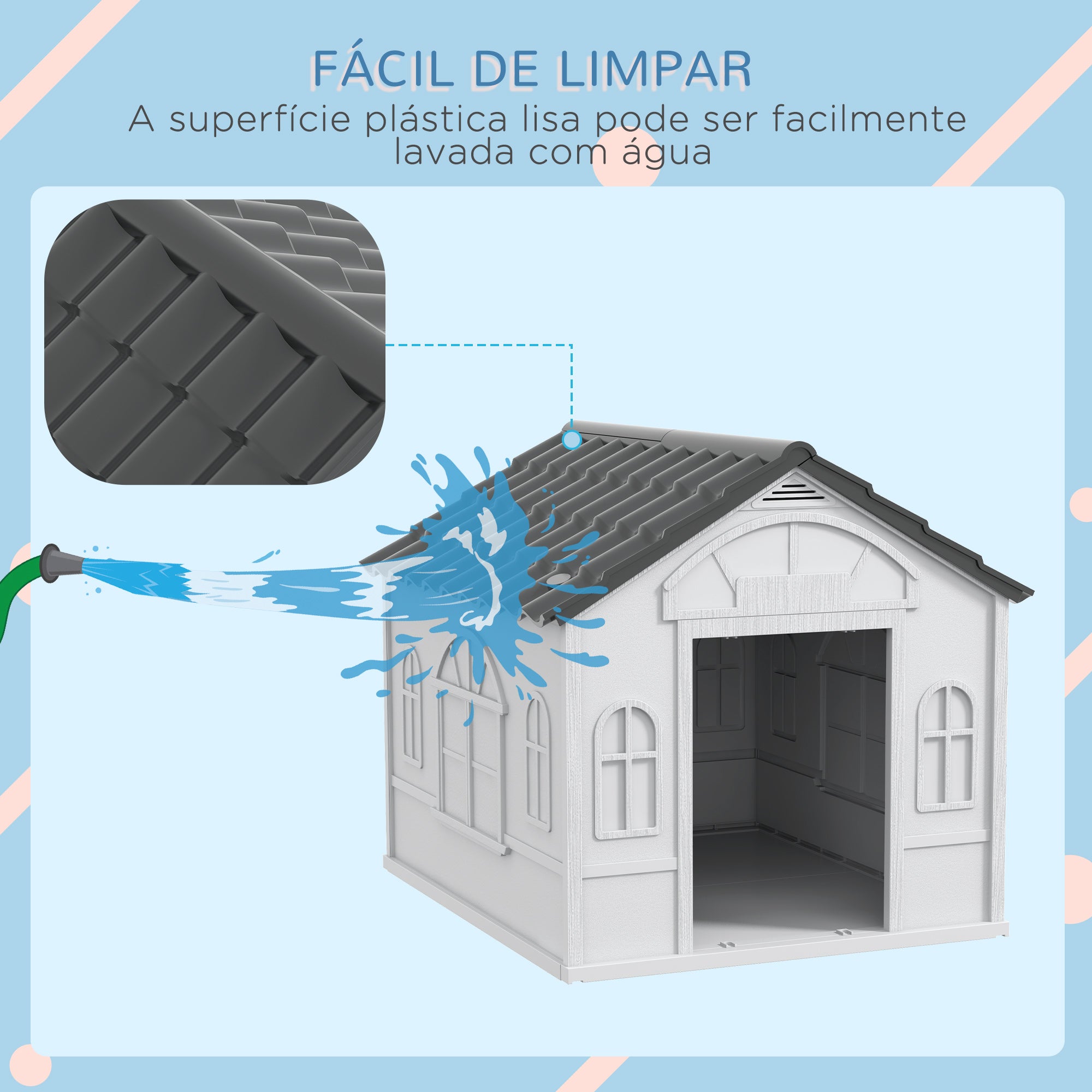 FÁCIL DE LIMPAR

A superfície plástica lisa pode ser facilmente lavada com água