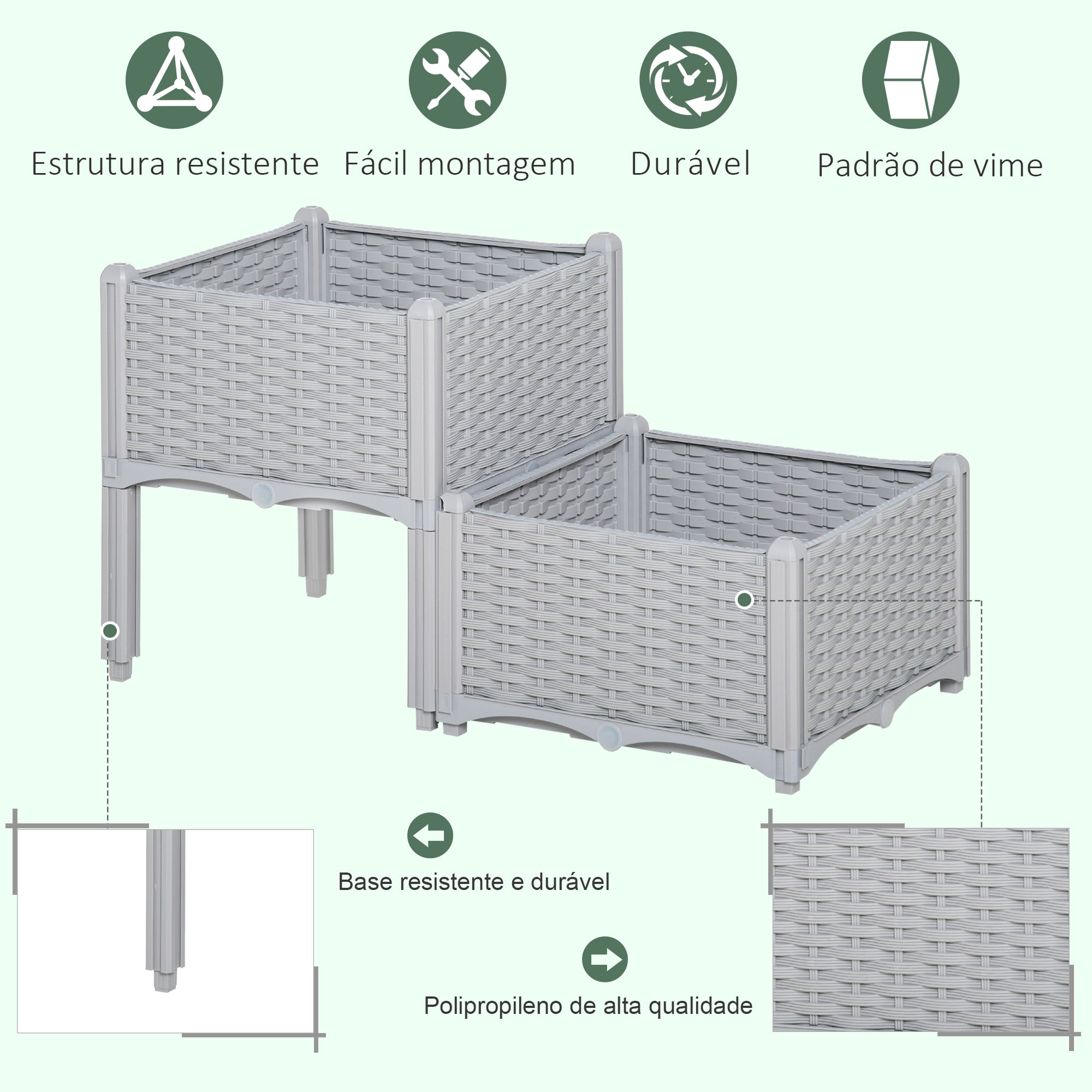 Estrutura resistente

Fácil montagem

Durável

Padrão de vime

Base resistente e durável

Polipropileno de alta qualidade