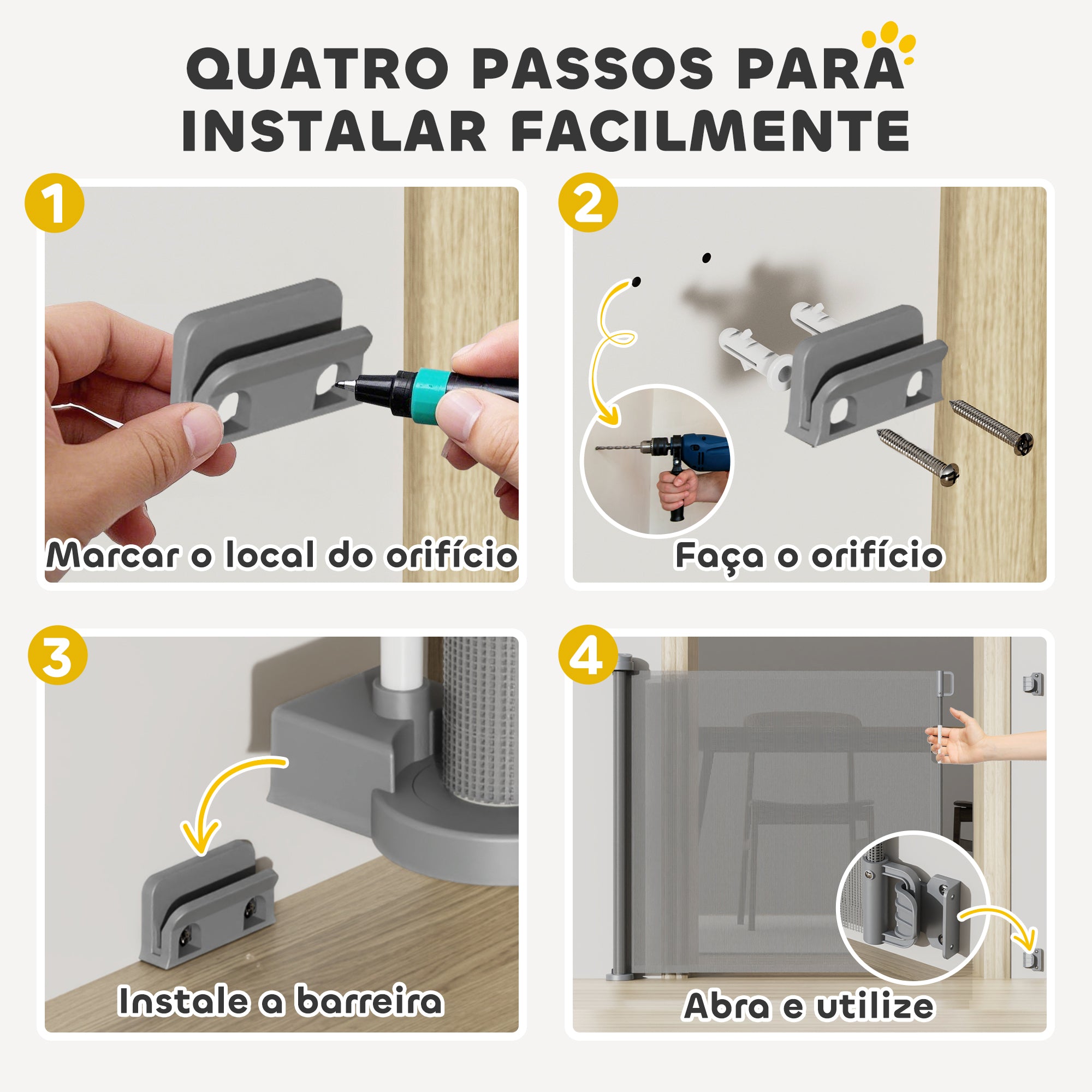 QUATRO PASSOS PARA INSTALAR FACILMENTE

1
Marcar o local do orifício

2
Faça o orifício

3
Instale a barreira

4
Abra e utilize