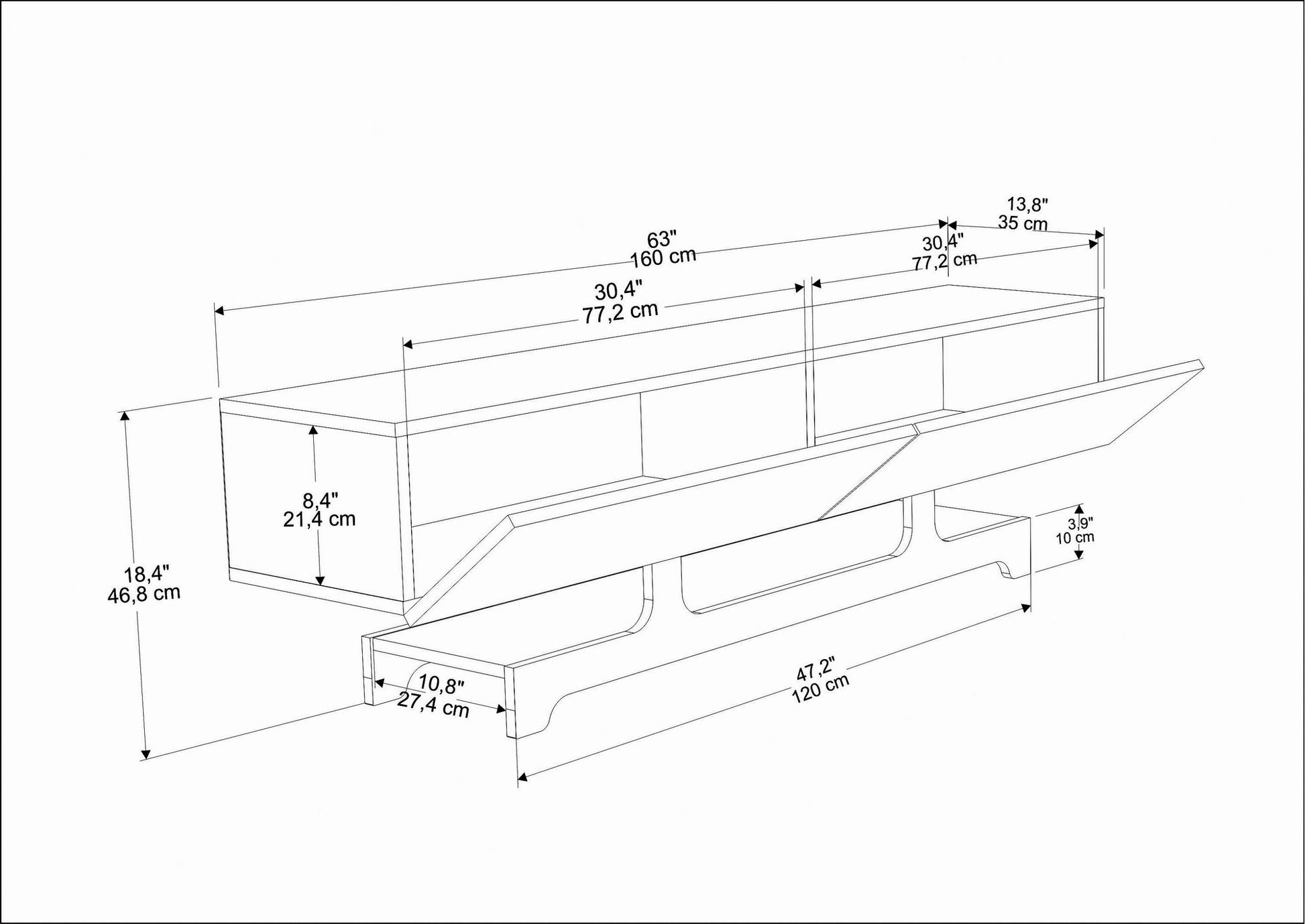 13,8"
35 cm

63"
160 cm

30,4"
77,2 cm

30,4"
77,2 cm

8,4"
21,4 cm

18,4"
46,8 cm

3,9"
10 cm

10,8"
27,4 cm

47,2"
120 cm