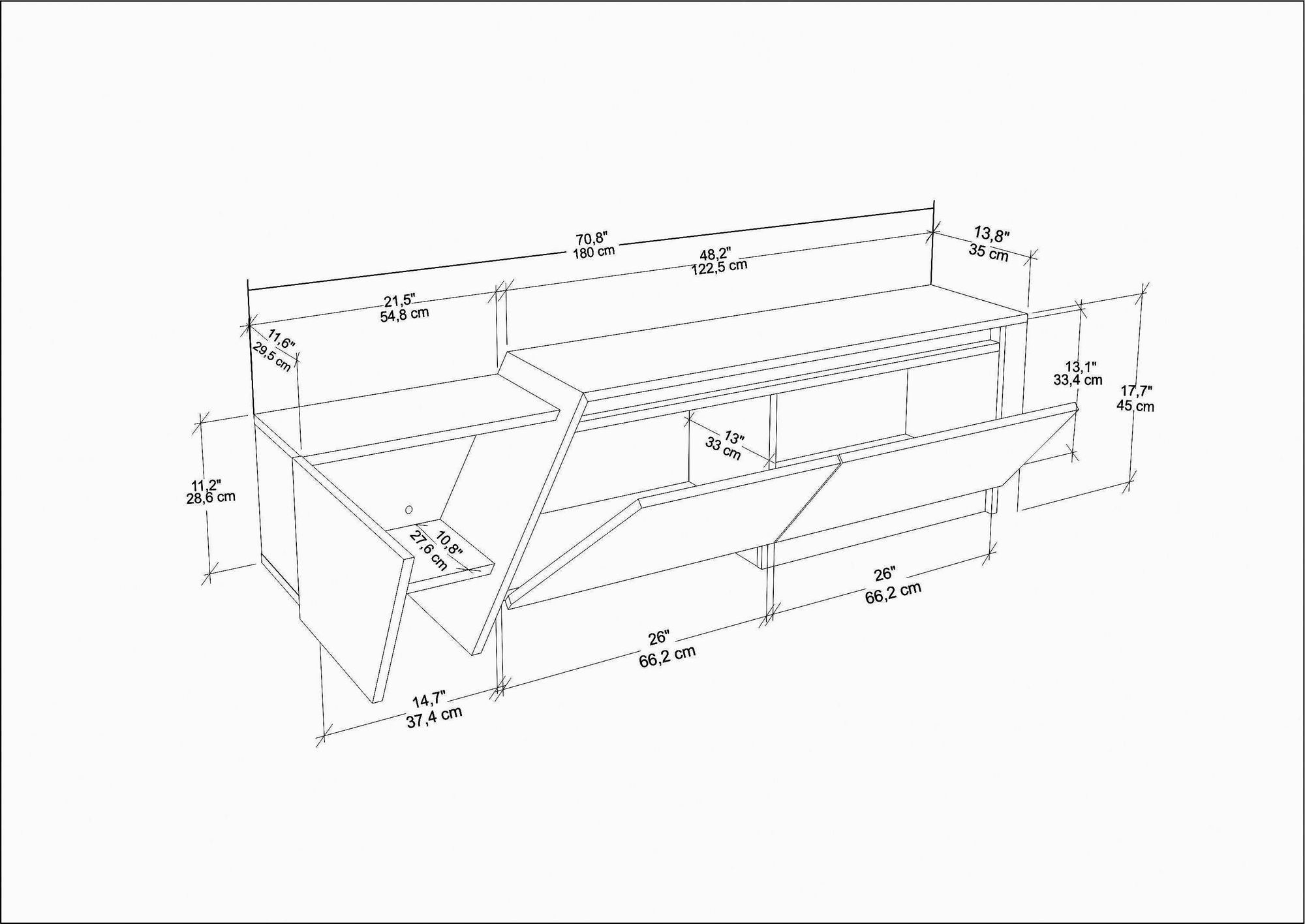 70,8"
180 cm

48,2"
122,5 cm

13,8"
35 cm

21,5"
54,8 cm

11,6"
29,5 cm

13,1"
33,4 cm

17,7"
45 cm

13"
33 cm

11,2"
28,6 cm

10,8"
27,6 cm

26"
66,2 cm

26"
66,2 cm

14,7"
37,4 cm