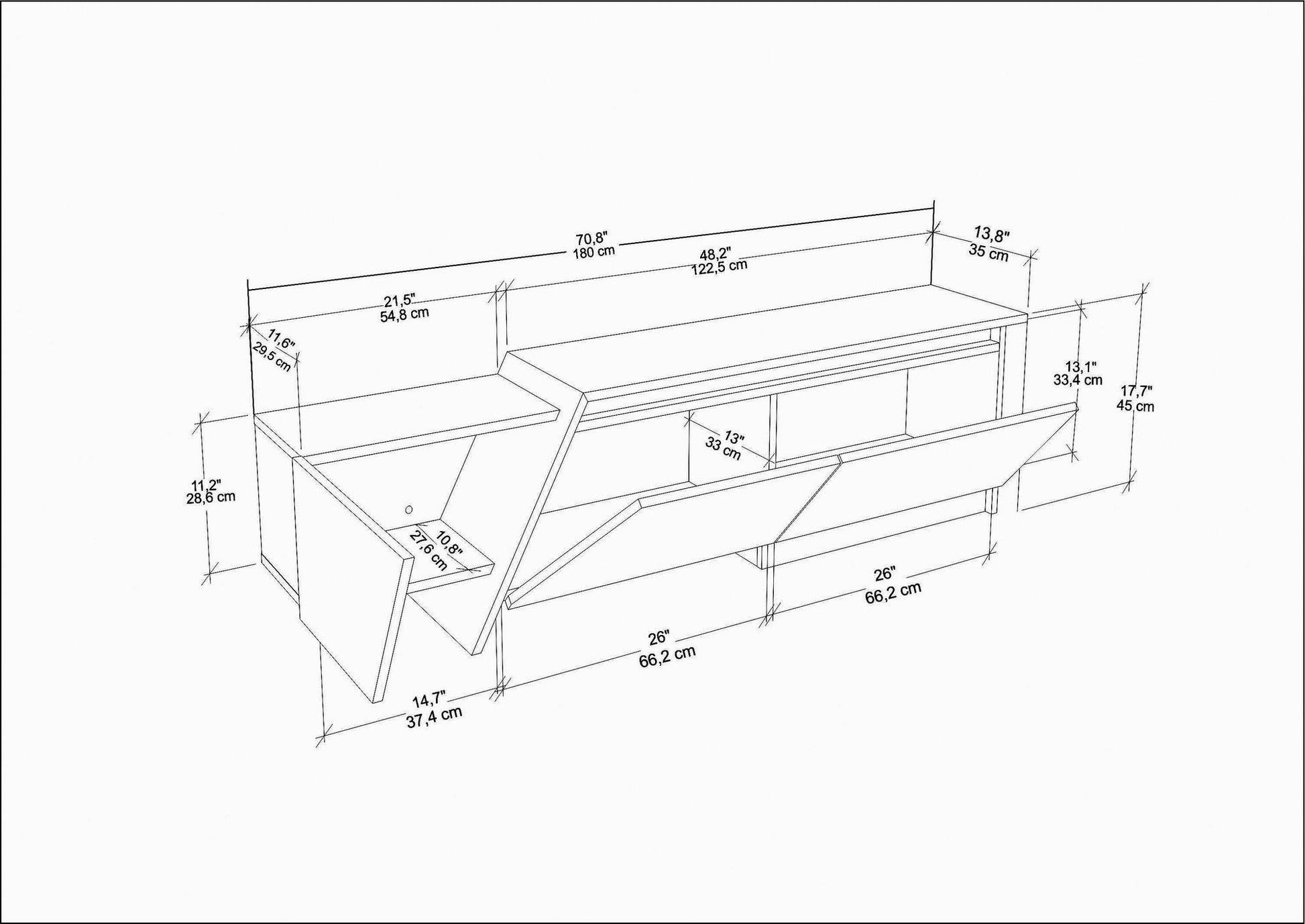 70,8"
180 cm

48,2"
122,5 cm

13,8"
35 cm

21,5"
54,8 cm

11,6"
29,5 cm

13,1"
33,4 cm

17,7"
45 cm

13"
33 cm

11,2"
28,6 cm

10,8"
27,6 cm

26"
66,2 cm

26"
66,2 cm

14,7"
37,4 cm