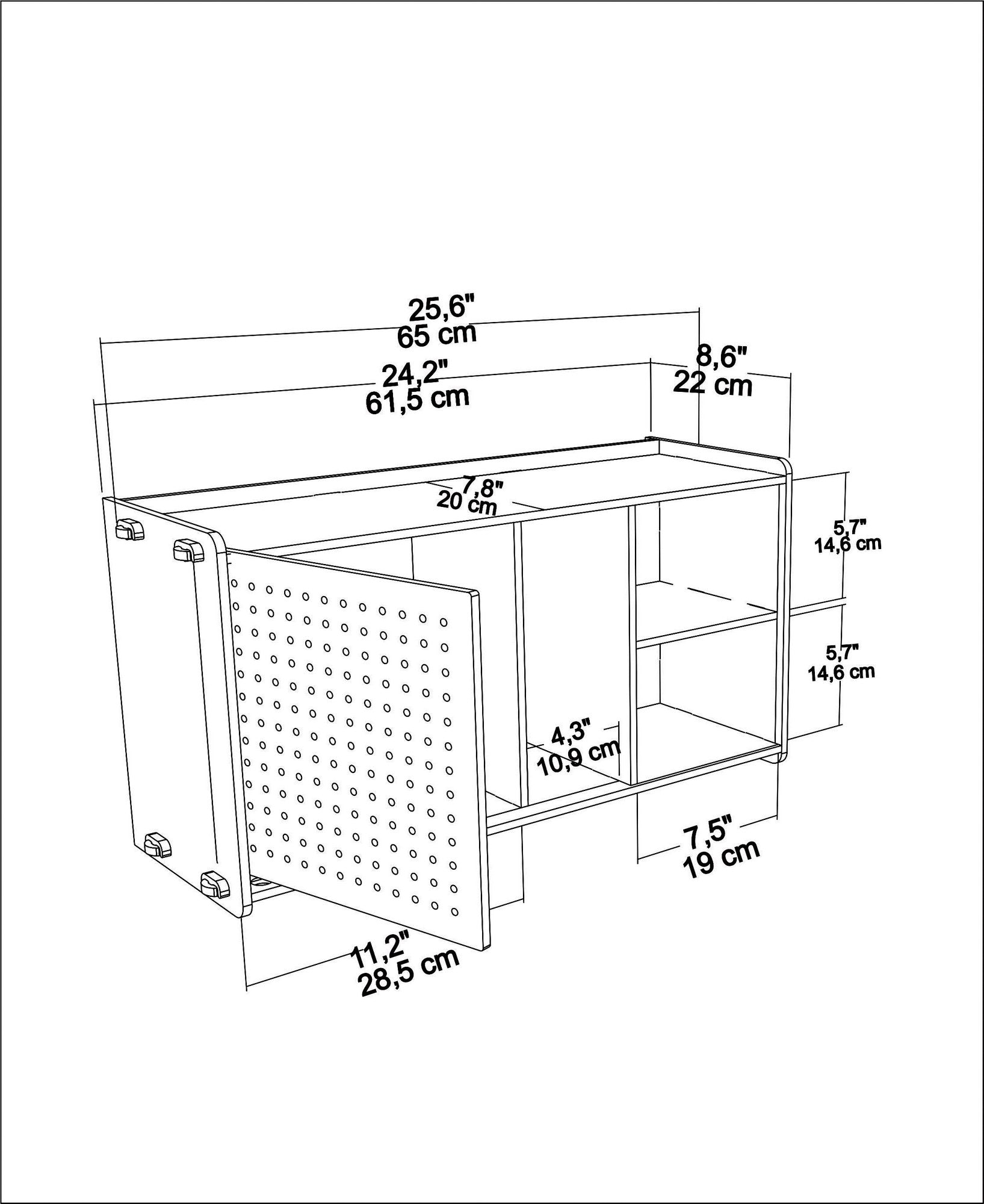 25,6"
65 cm

24,2"
61,5 cm

8,6"
22 cm

7,8"
20 cm

5,7"
14,6 cm

5,7"
14,6 cm

4,3"
10,9 cm

7,5"
19 cm

11,2"
28,5 cm