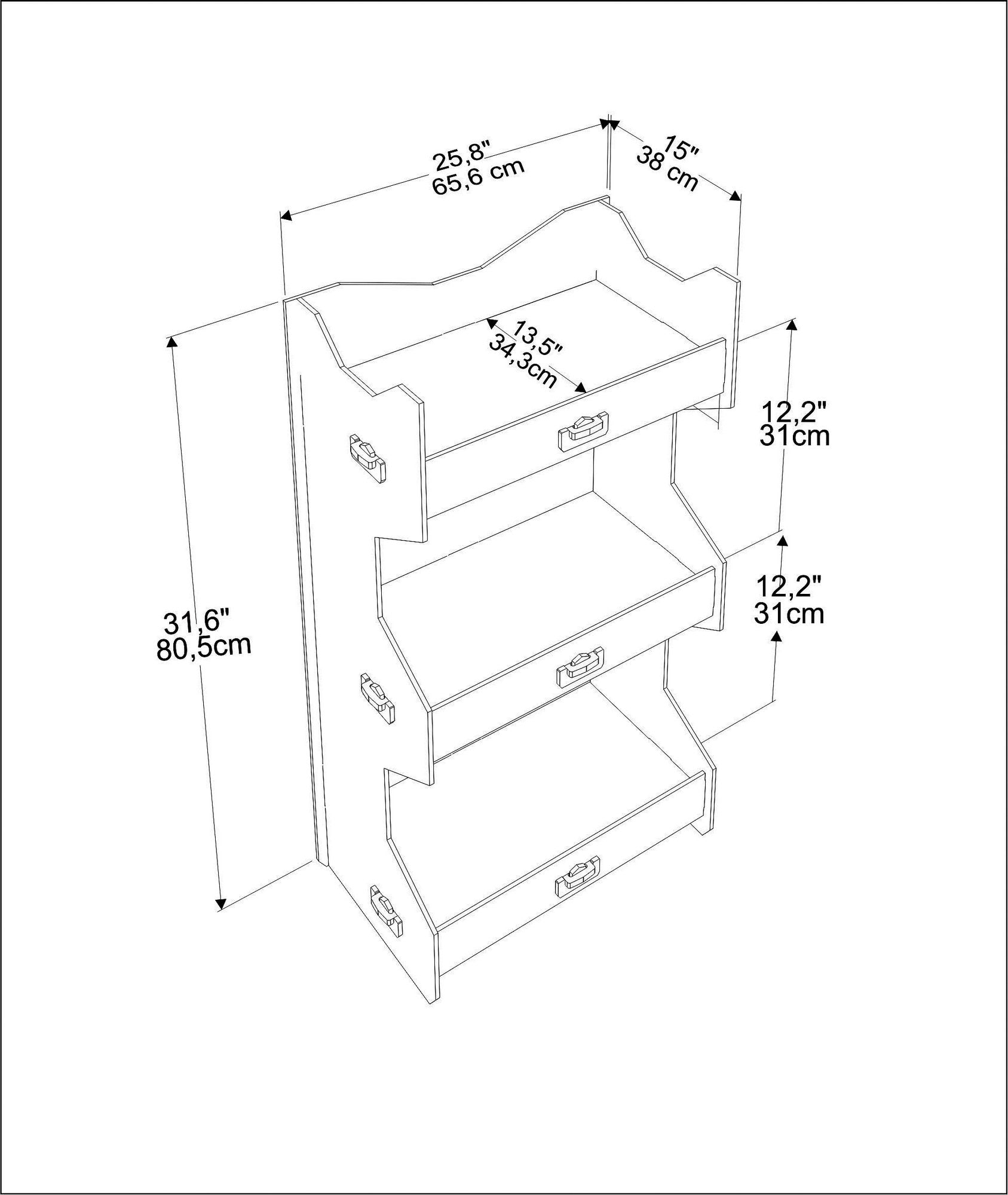 25,8"
65,6 cm

15"
38 cm

13,5"
34,3cm

12,2"
31cm

12,2"
31cm

31,6"
80,5cm