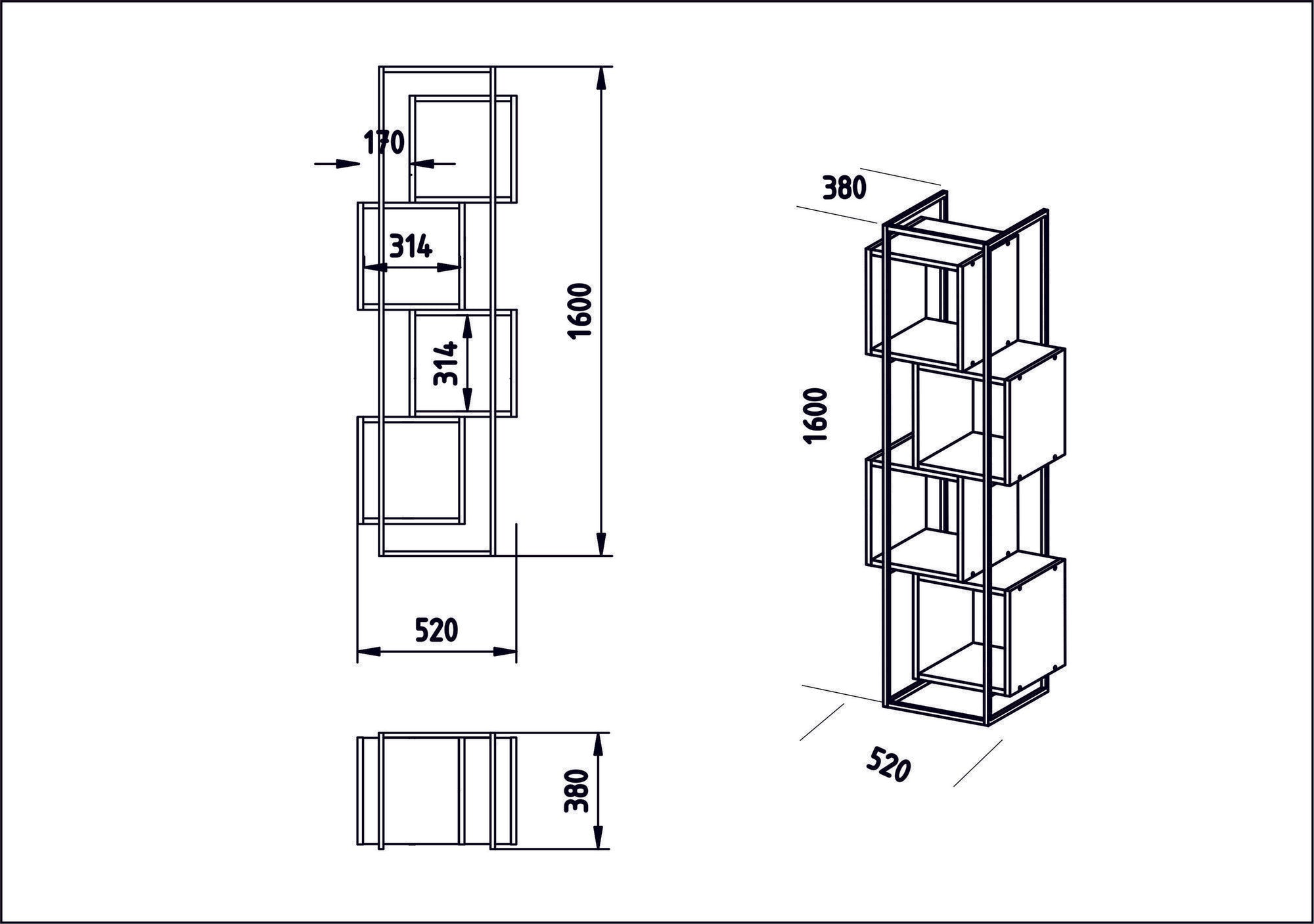 170
314
314
1600
520
380
380
1600
520