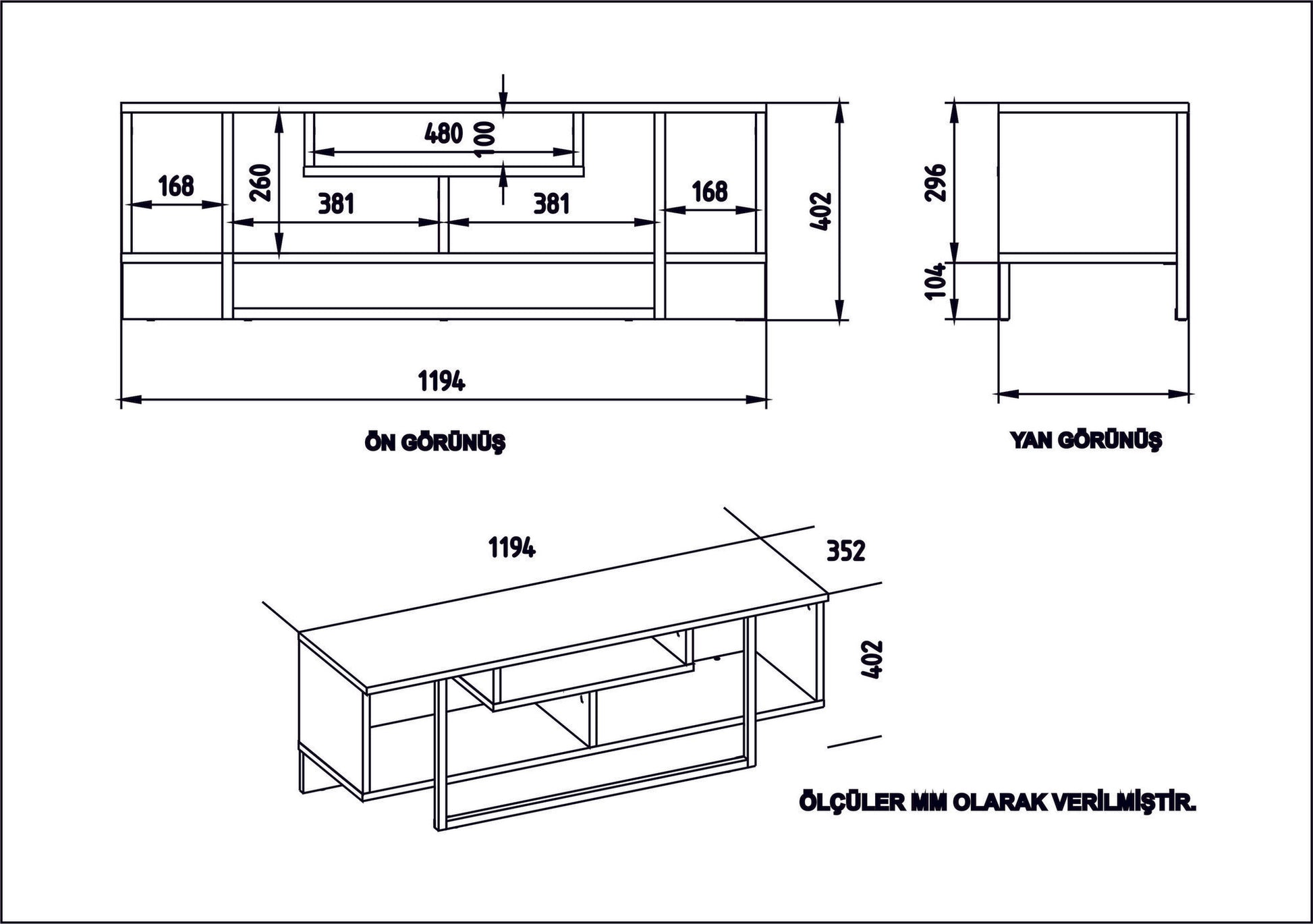 480
100
168
260
381
381
168
402
1194

ÖN GÖRÜNÜŞ

296
104

YAN GÖRÜNÜŞ

1194
352
402

ÖLÇÜLER MM OLARAK VERİLMİŞTİR.