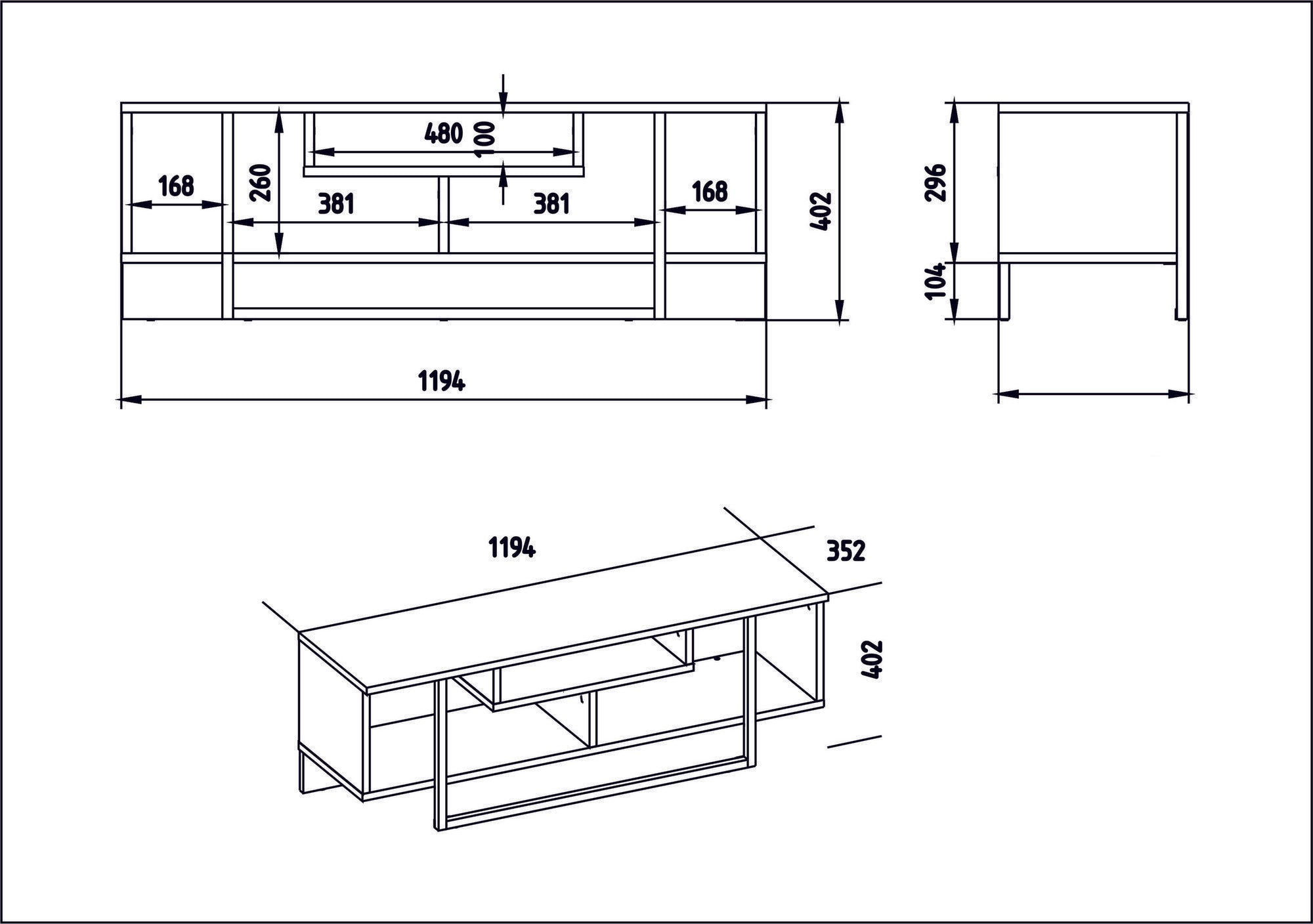 480
100
168
260
381
381
168
402
296
104
1194
1194
352
402