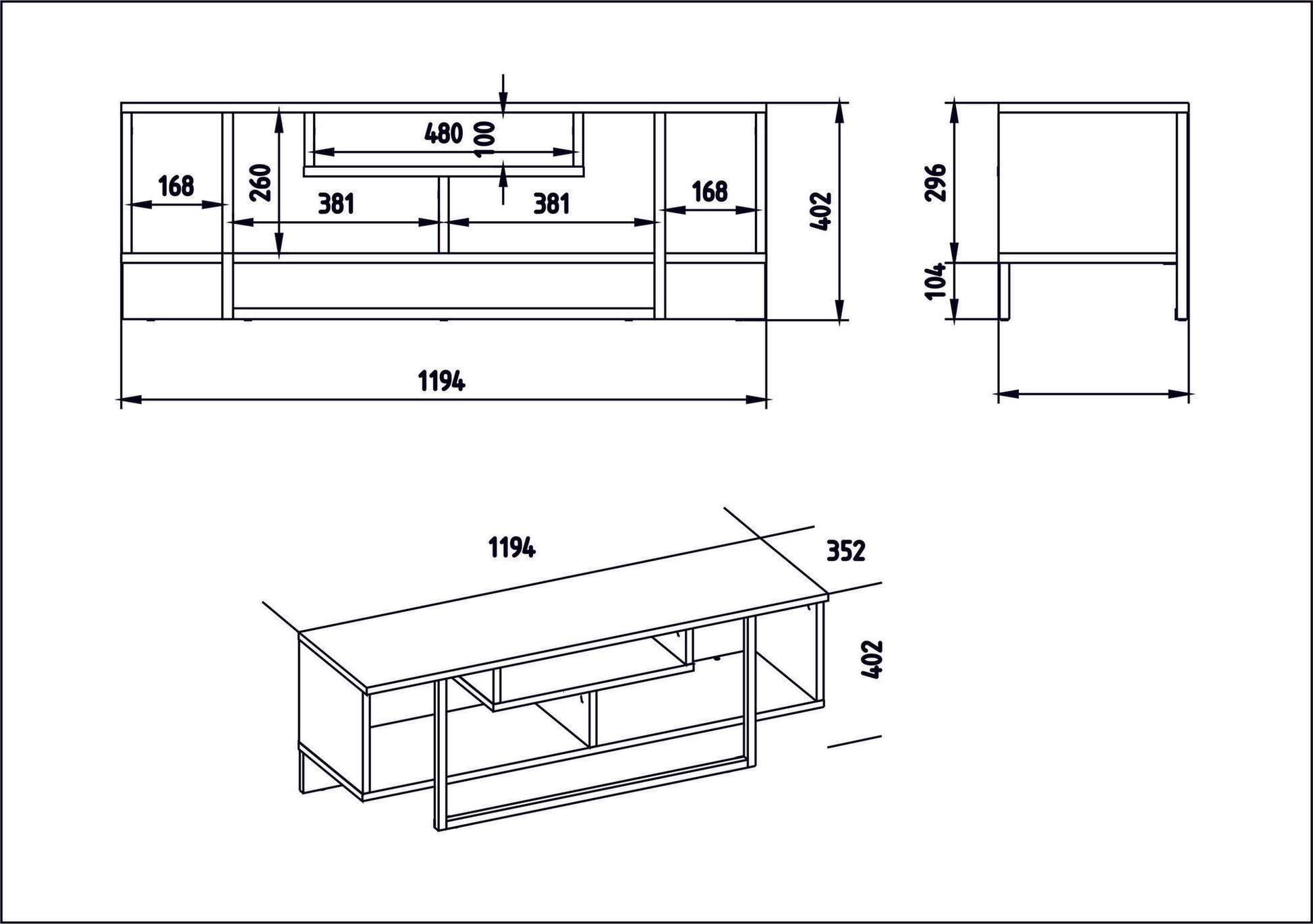 480
100
168
260
381
381
168
402
296
104
1194

1194
352
402